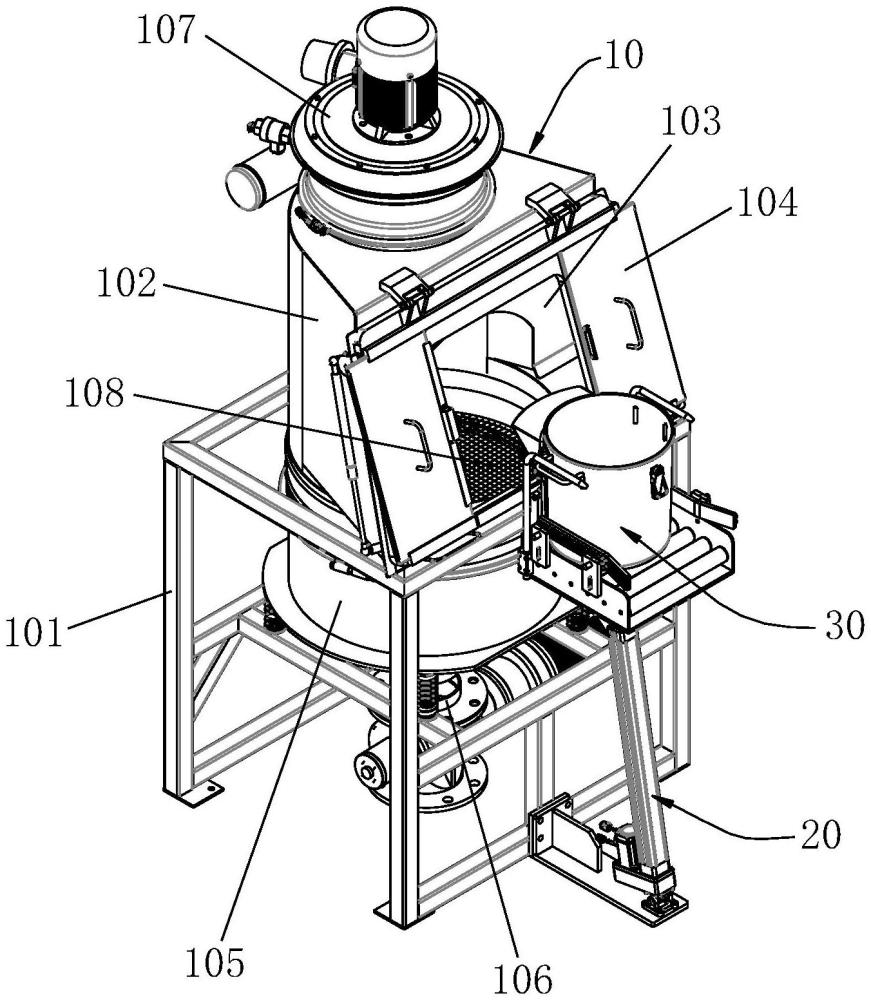 107
10
103
104
102
108
101
30
20
105
106