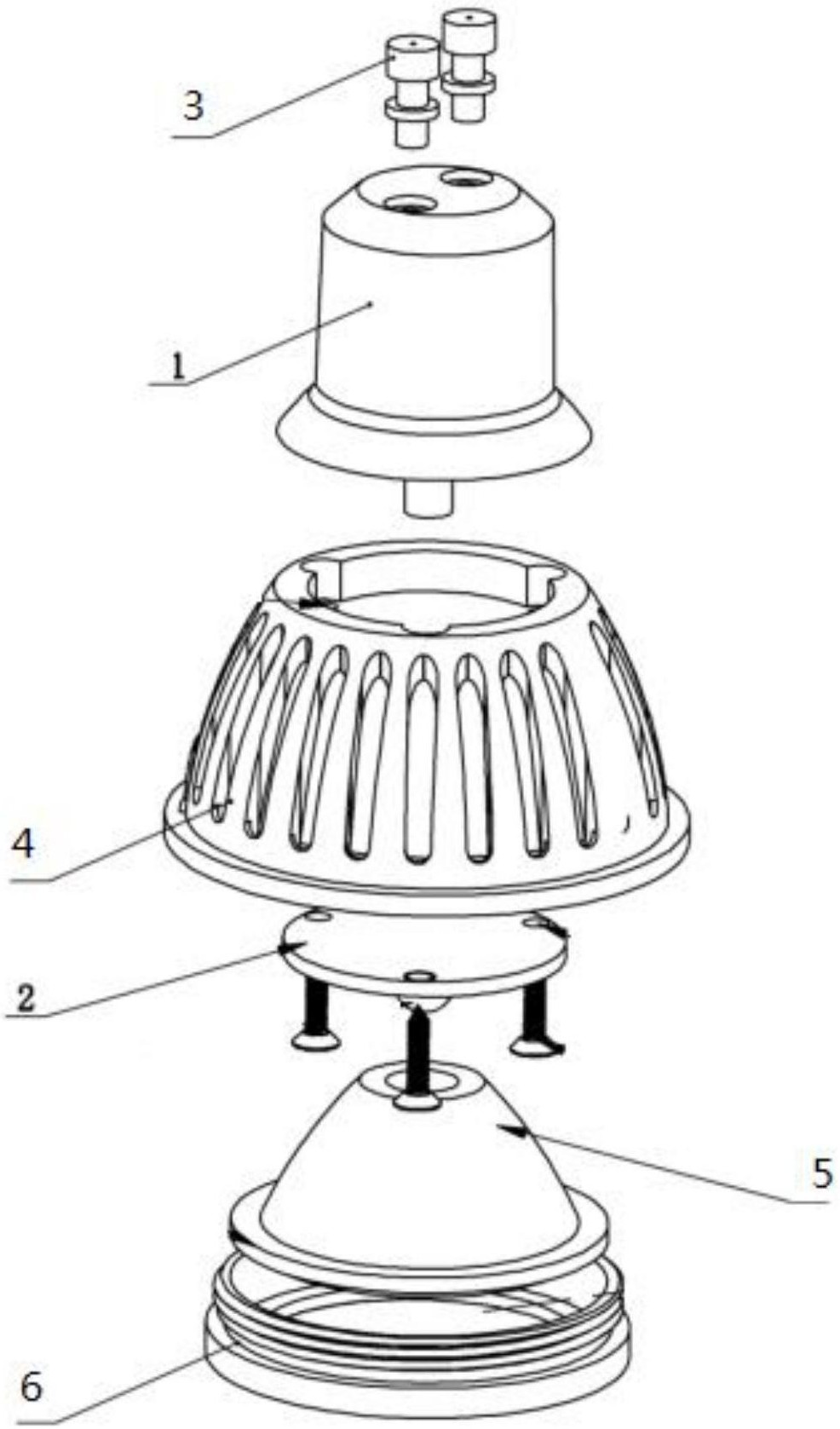 3

1

4

2

5

6