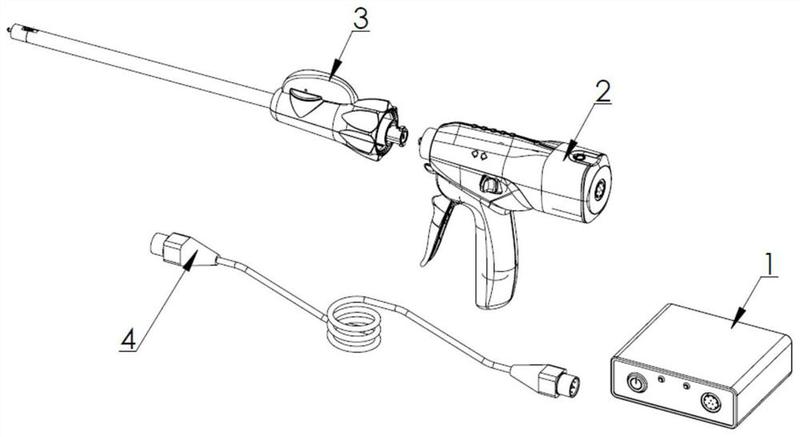 3
2
4
1