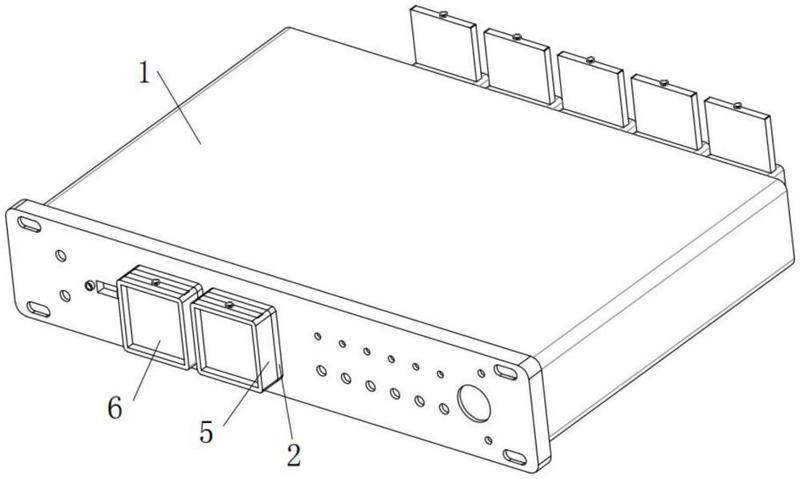 1
6
5
2