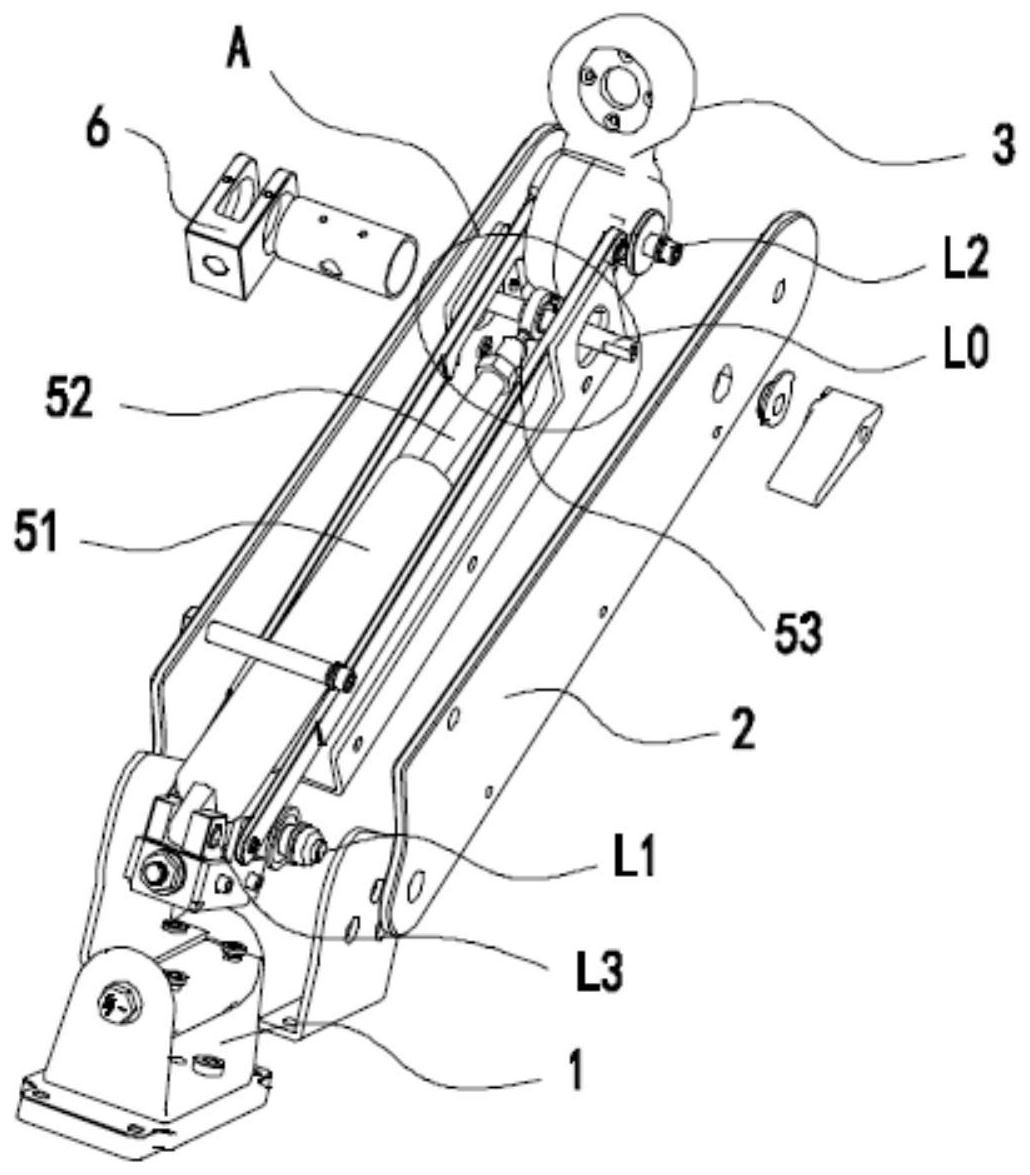 A
6
3
L2
L0
52
51
53
2
L1
L3
1