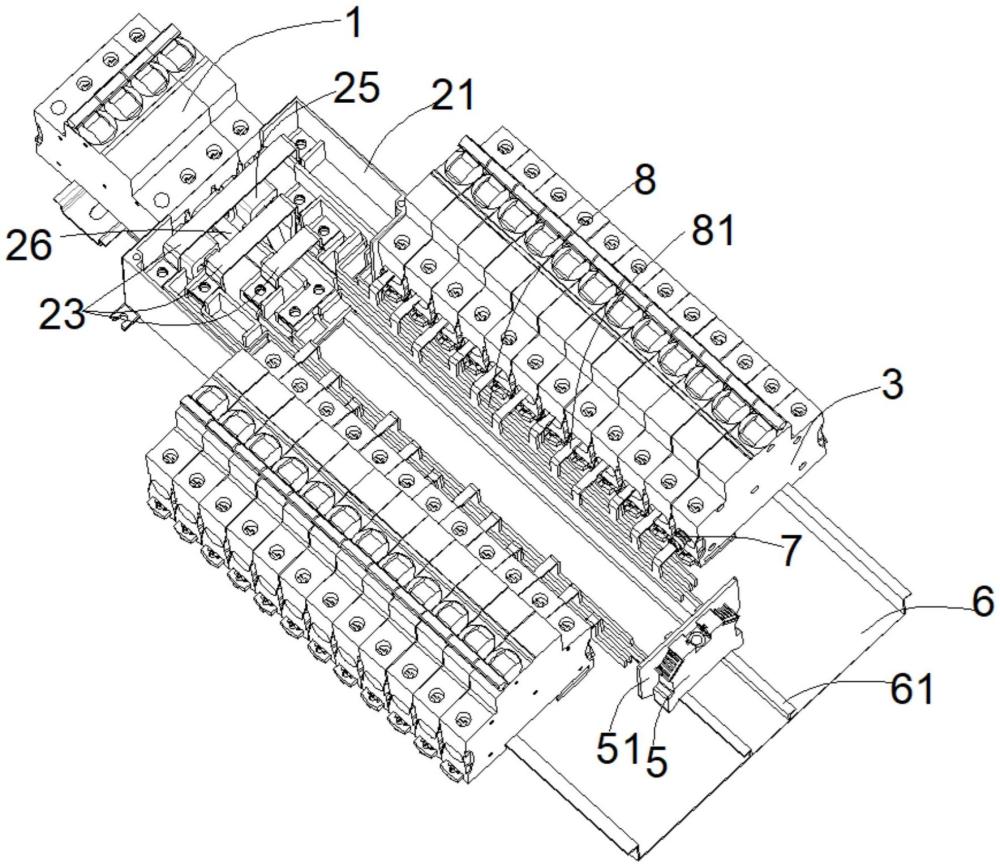 1
25
21
8
81
26
23
3
7
6
61
51
5