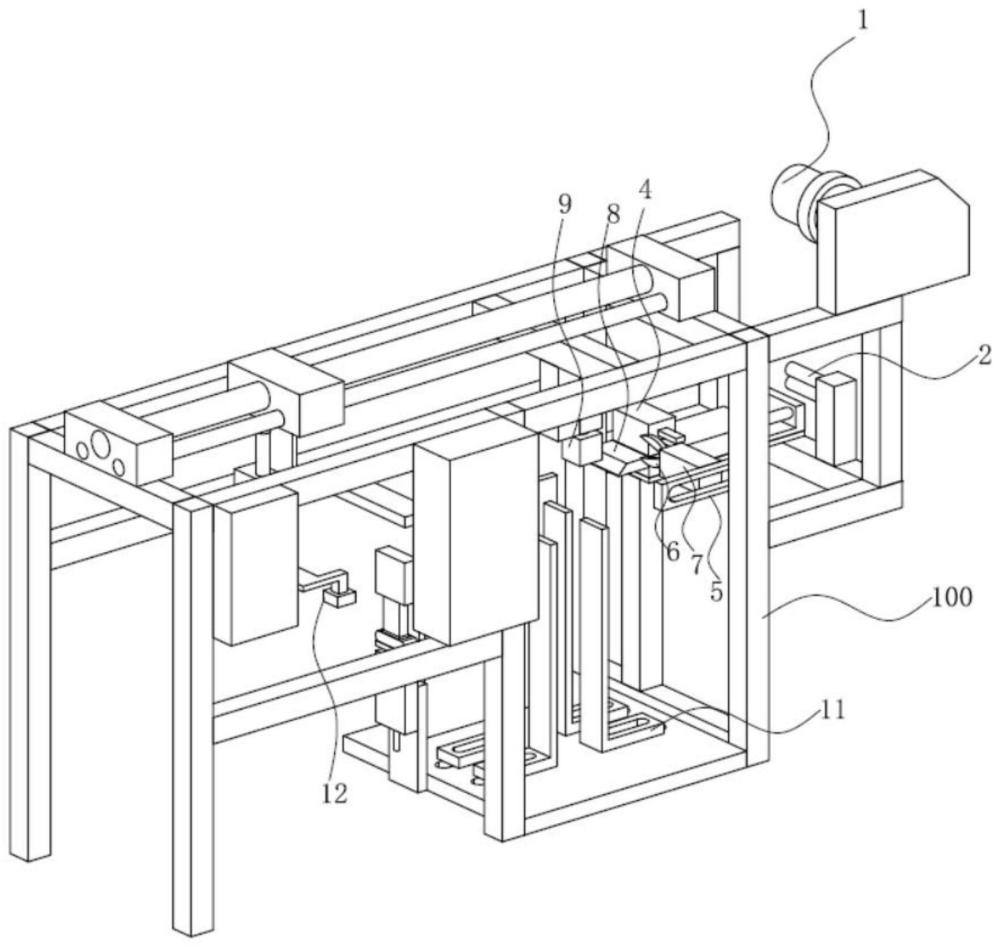 1
9
8
4
2
6
7
5
100
11
12