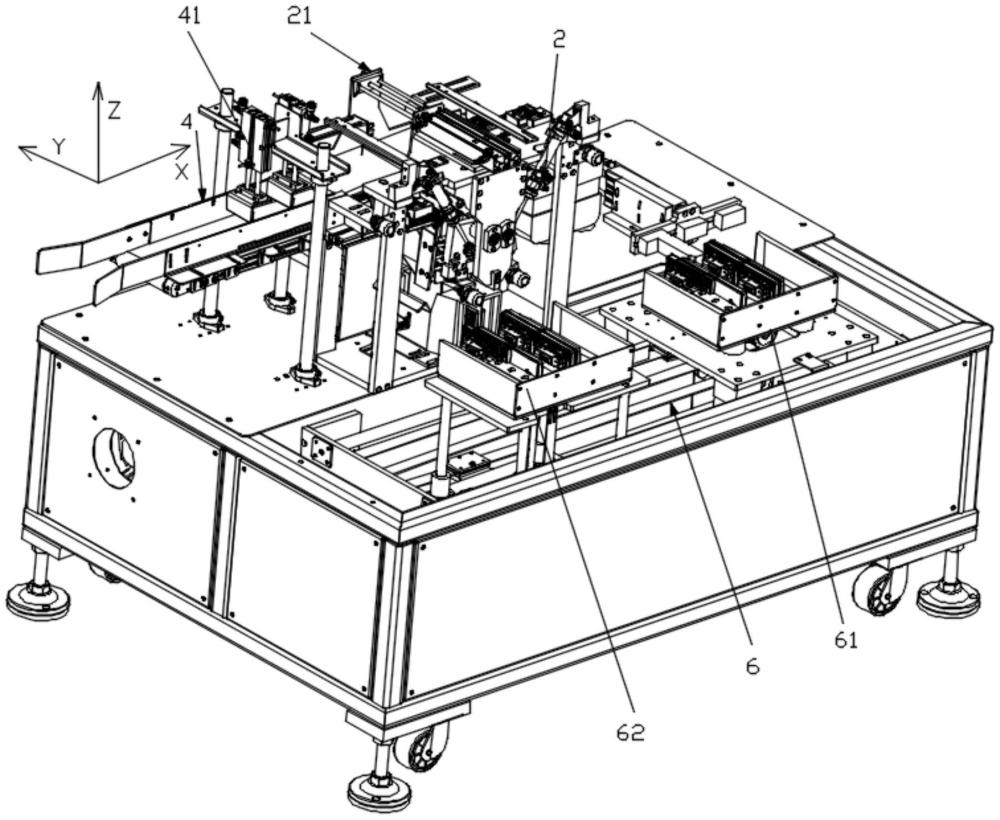 41
21
2
Z
Y
X
4
61
6
62