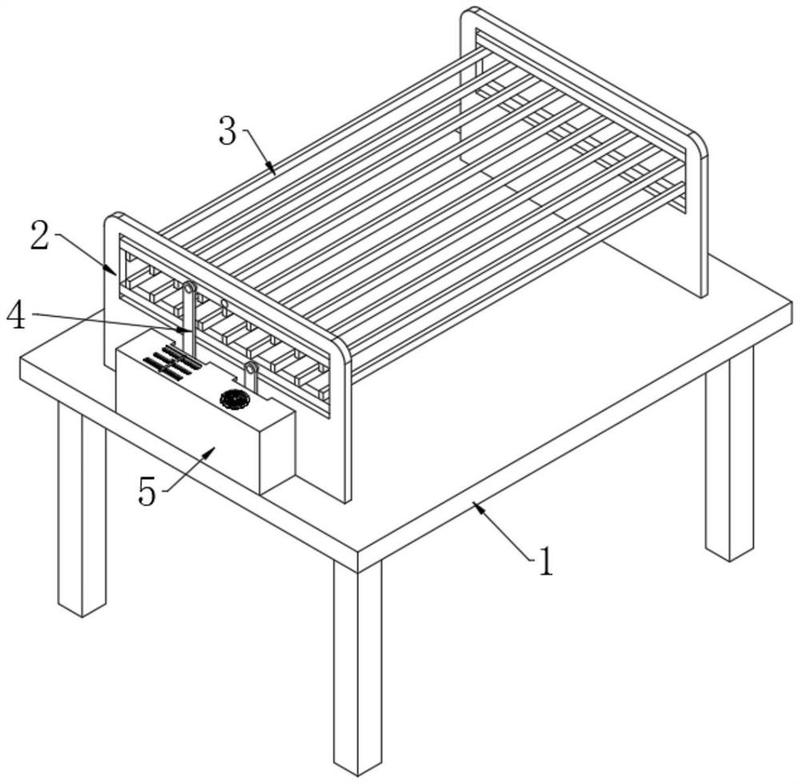 3
2
4
5
1