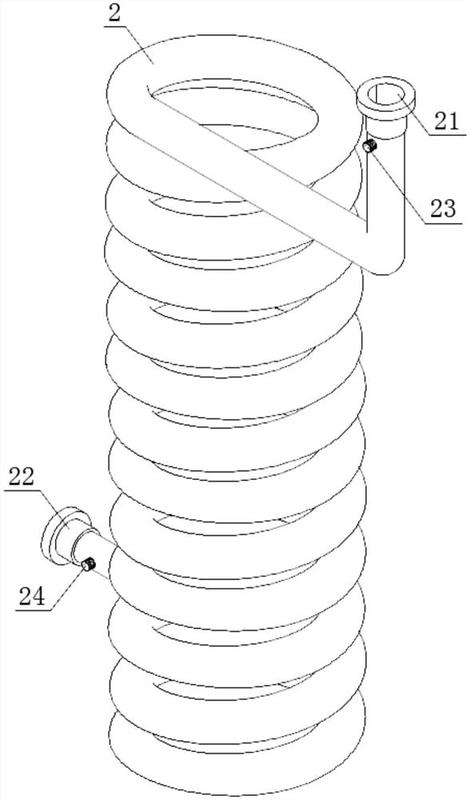 2
21
23
22
24