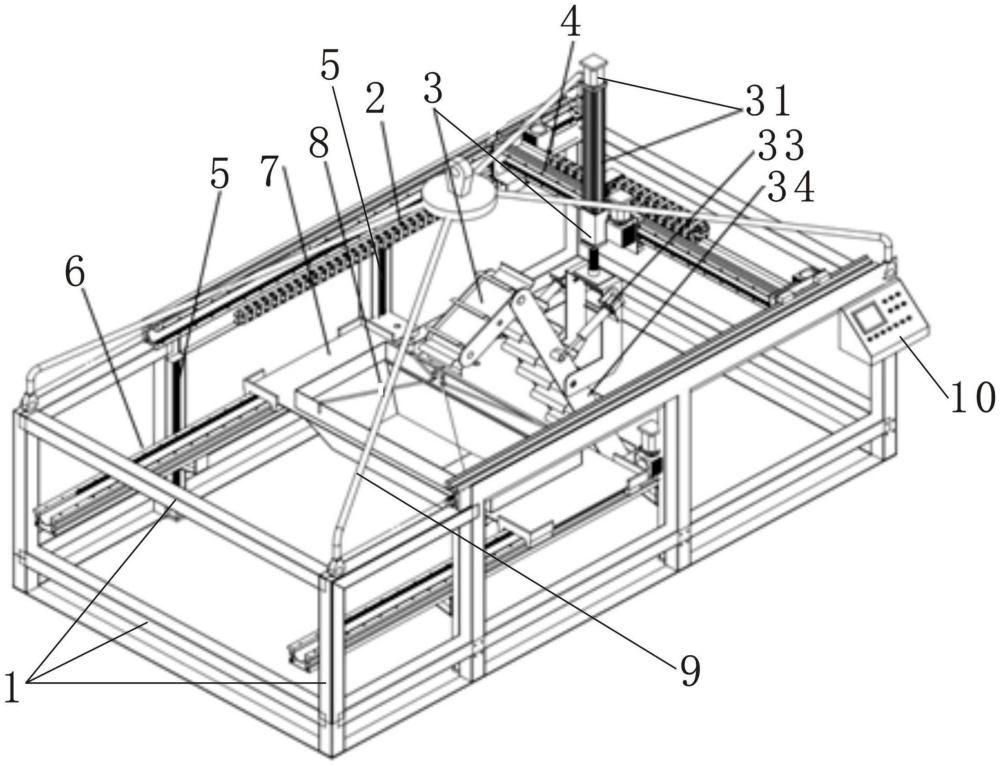 4
5
2
3
31
33
34
5
7
8
6
10
9
1