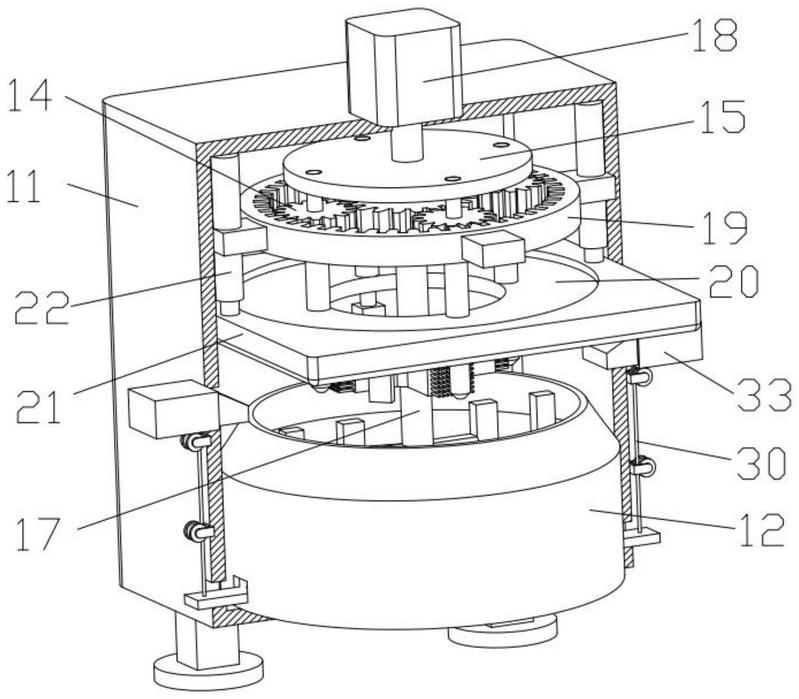 18
14
15
11
19
22
20
21
33
30
17
12