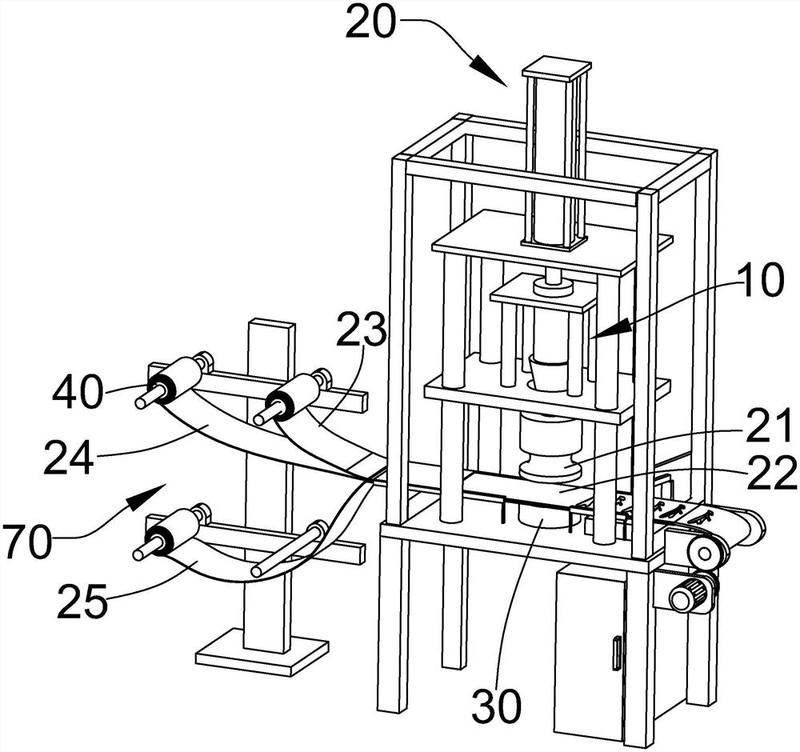 20
10
23
40
24
21
22
70
25
30