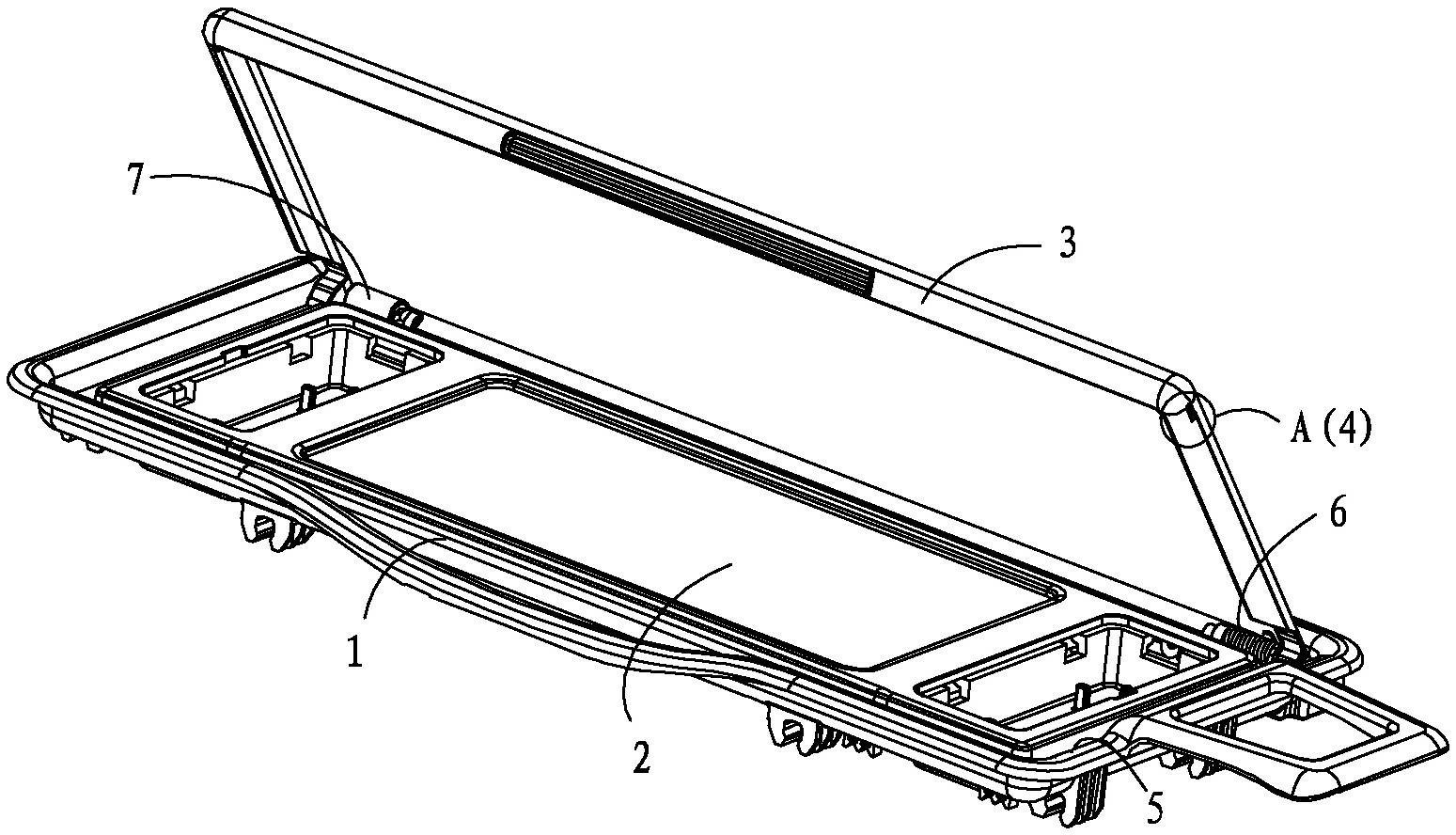 7
3
A (4)
6
1
2
5