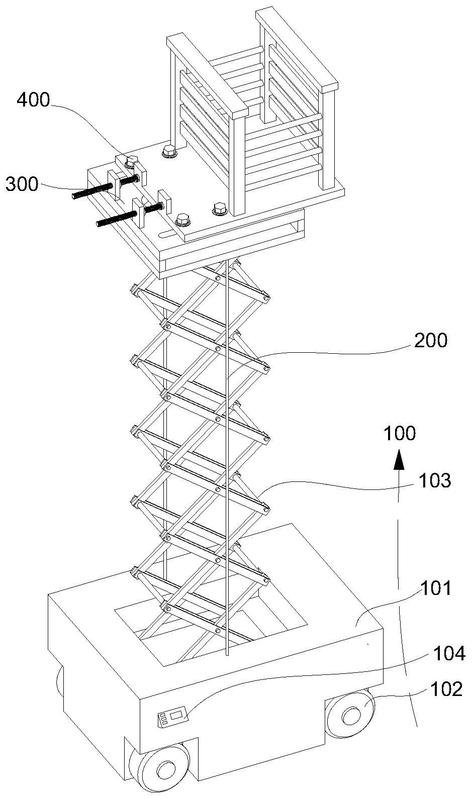 400
300
200
100
103
101
104
102