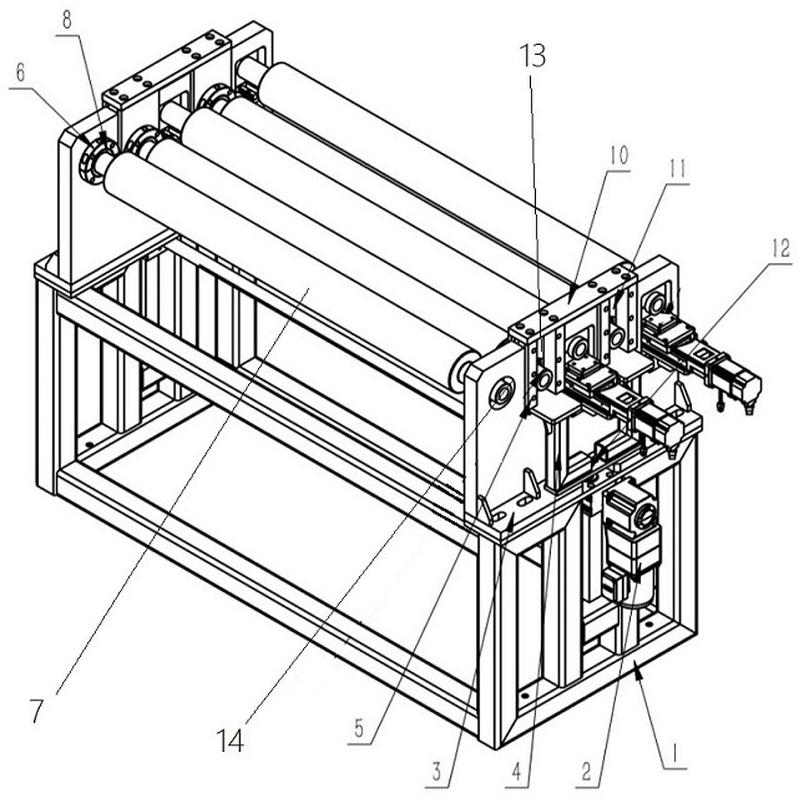 8
6
13
10
11
12
7
14
5
3
4
2
1