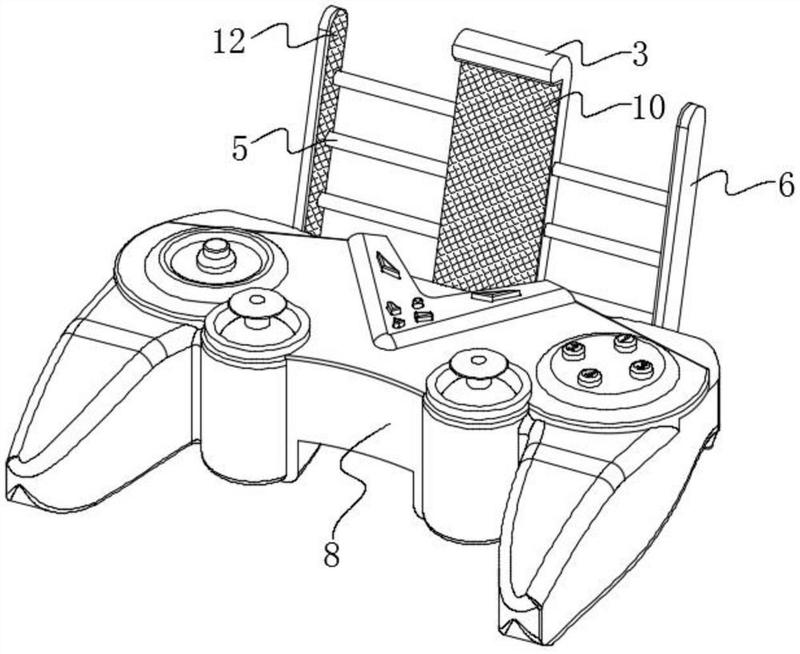 12
3
10
5
6
8