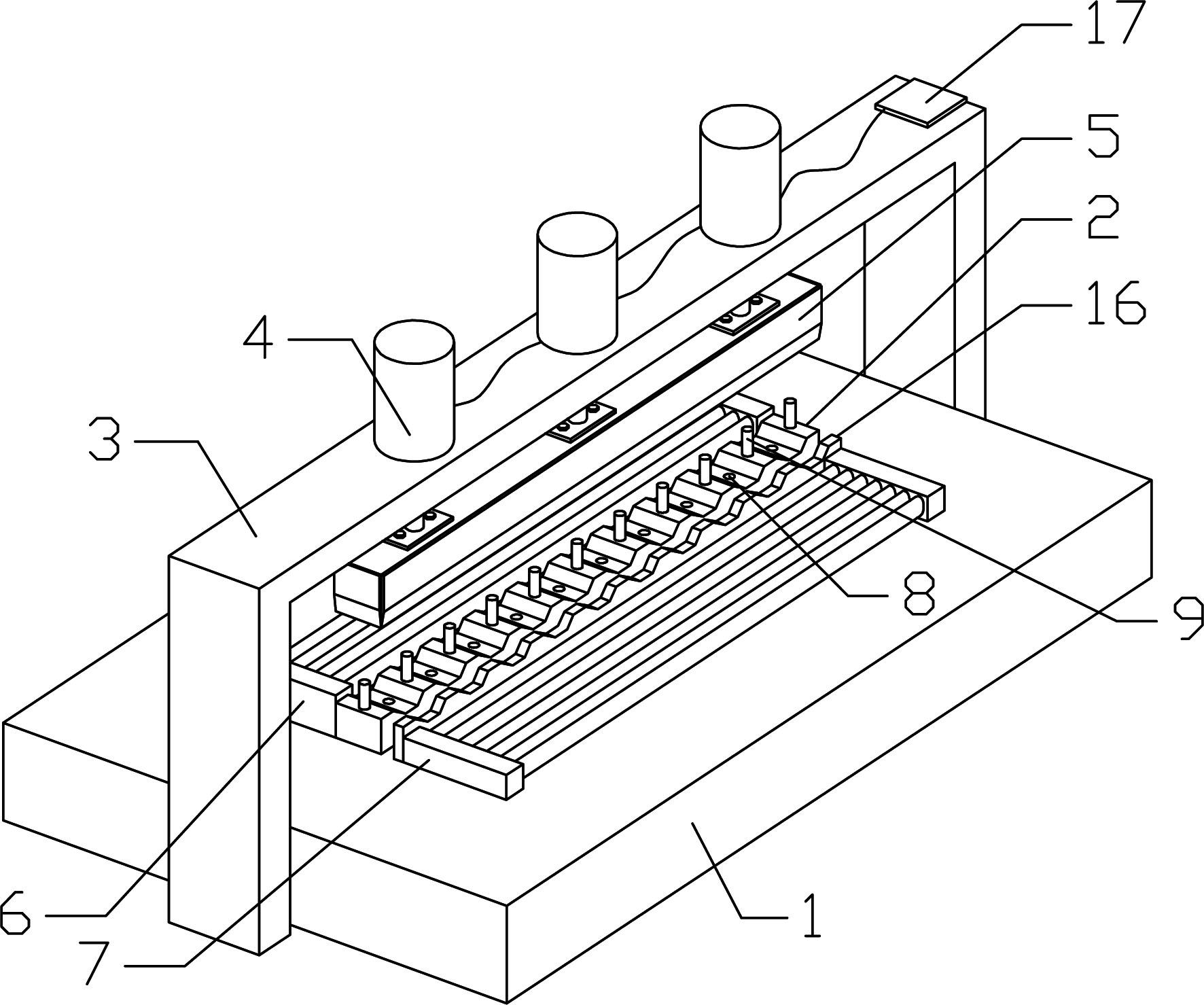 17
5
2
16
4
3
8
9
6
7
1