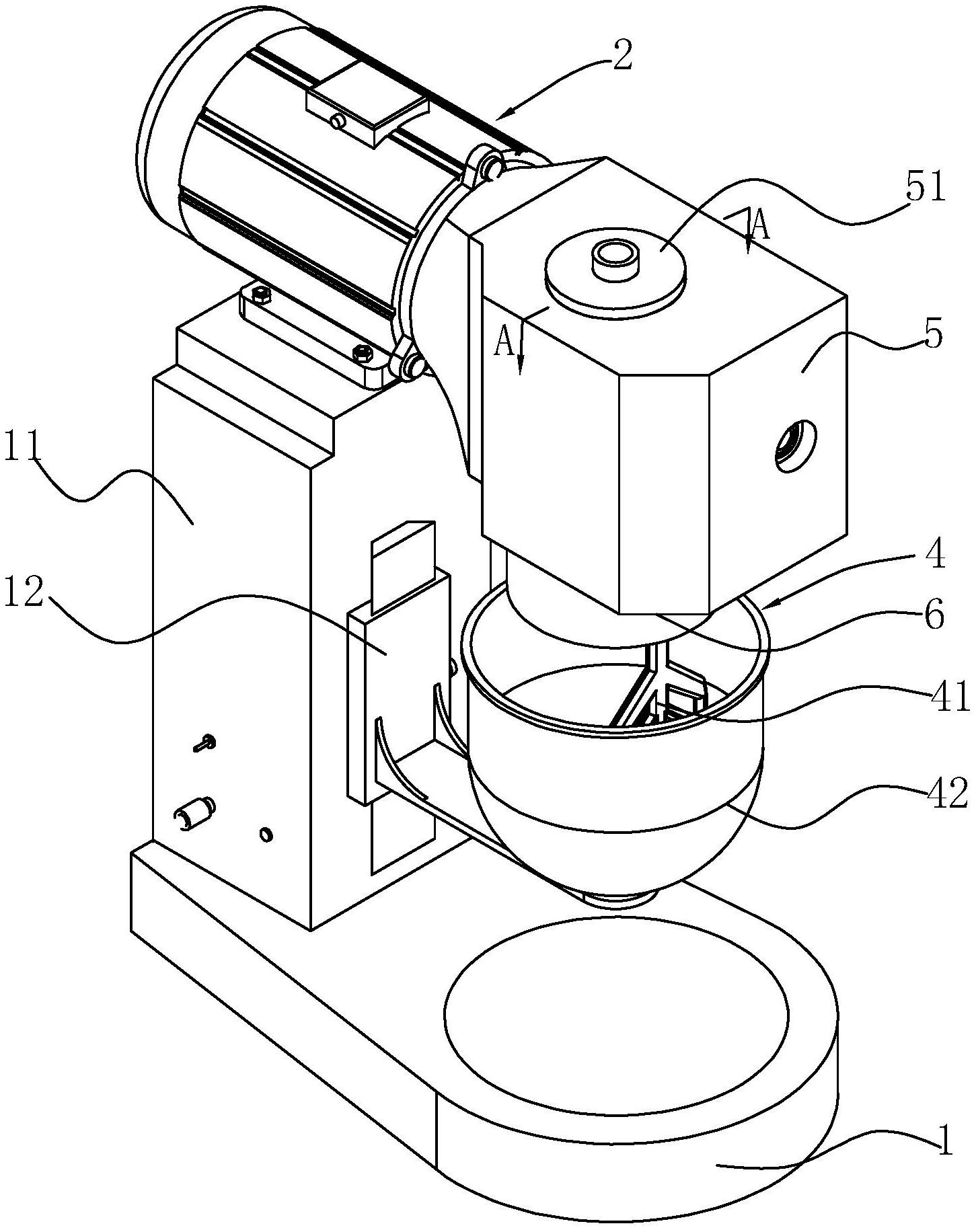 2
51
A
A
5
11
4
12
6
41
42
1