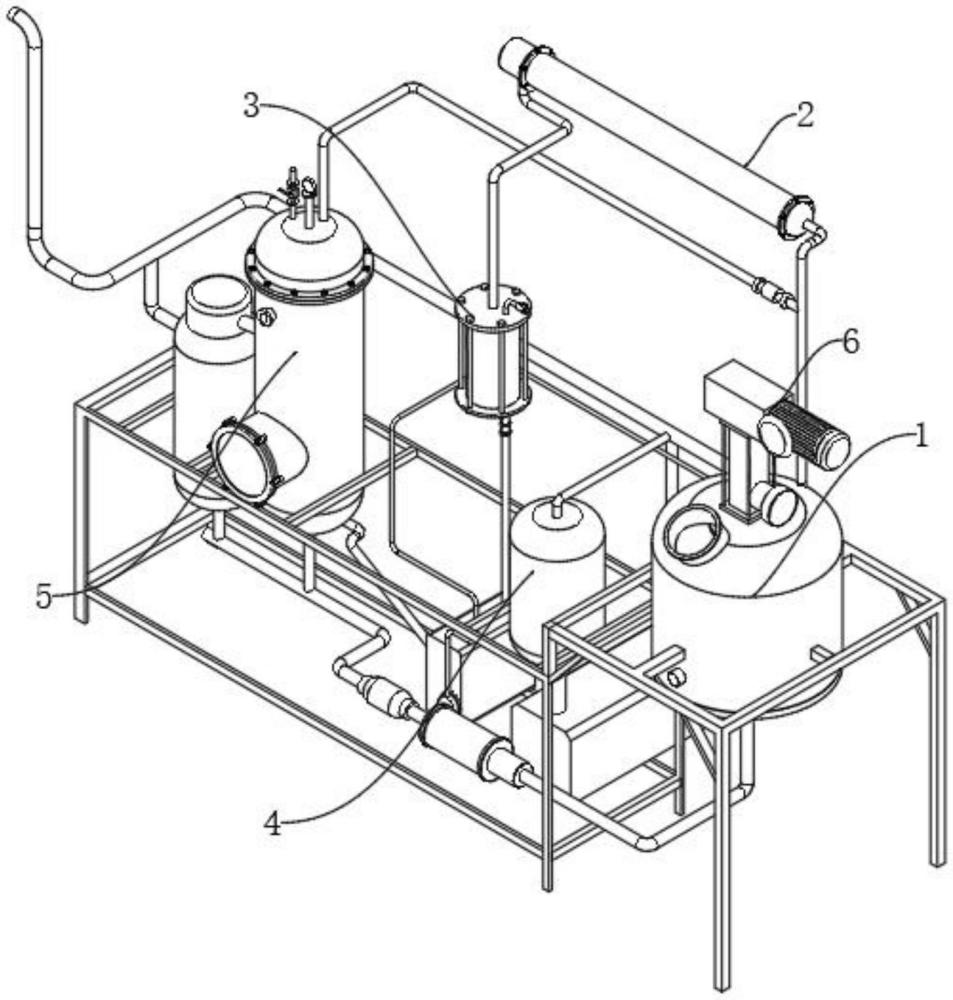 3
2
6
1
5
4