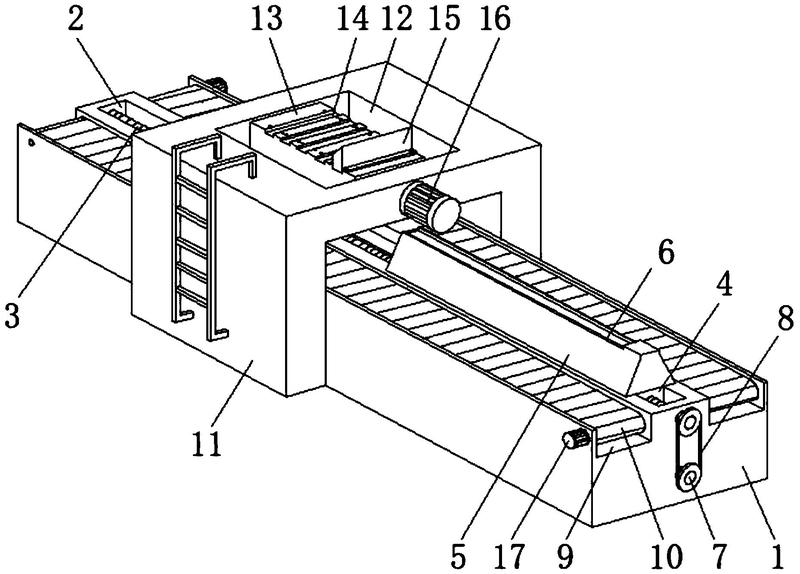 2
13
14
12
15
16
3
6
4
8
11
5
17
9
10
7
1