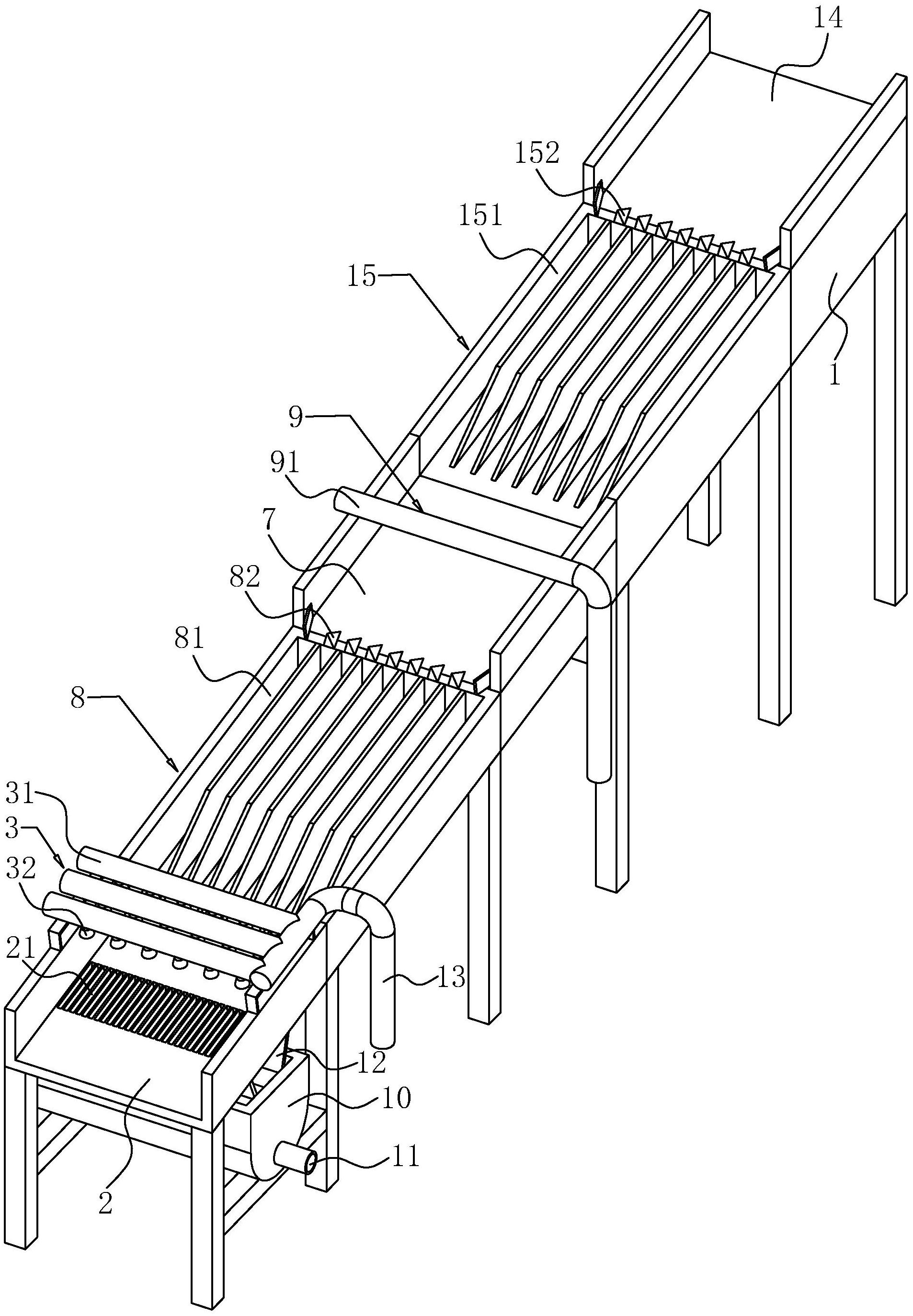 14
152
151
15
1
9
91
7
82
81
8
31
3
32
21
13
12
10
11
2