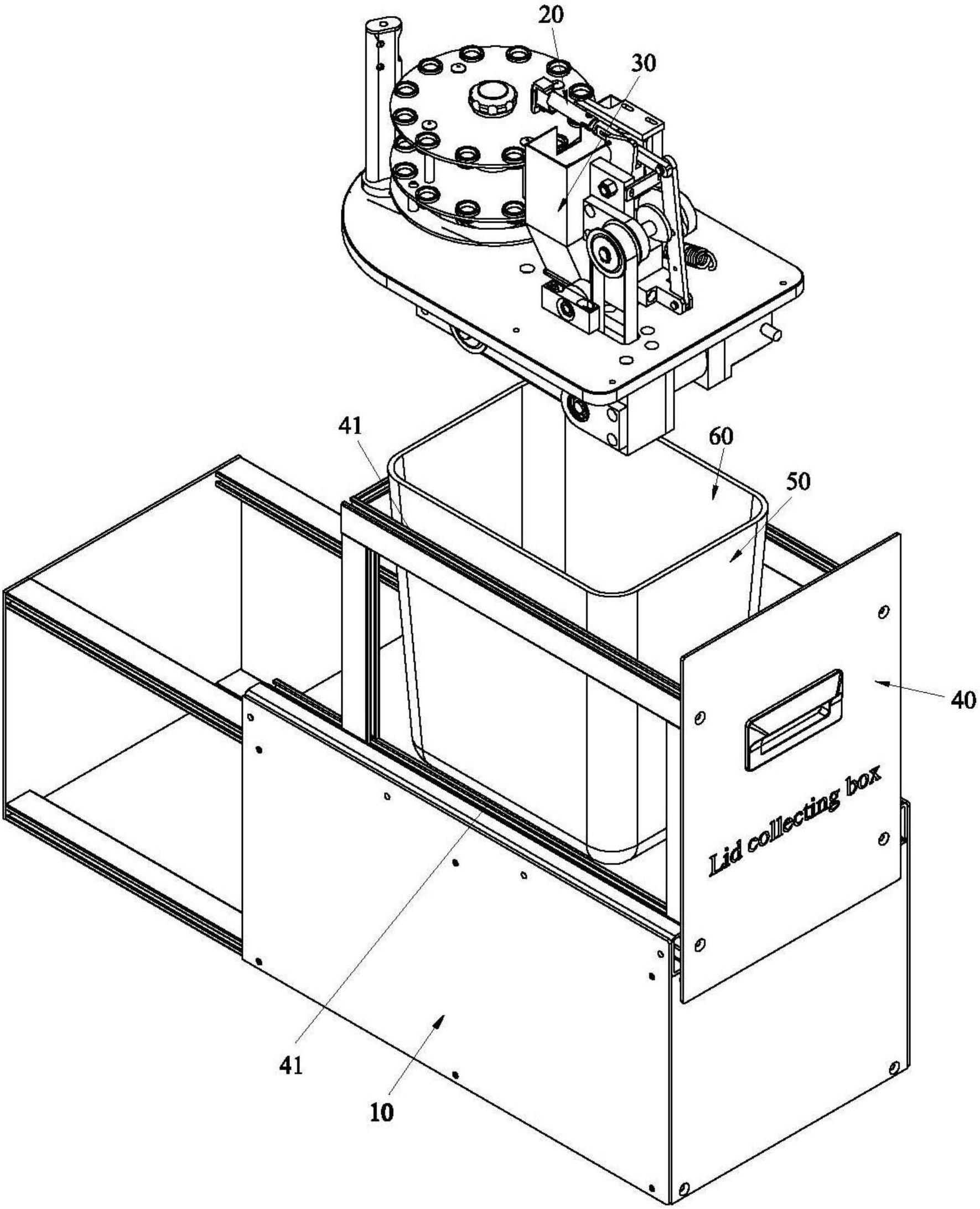 20
30
41
60
50
40
Lid collecting box
41
10