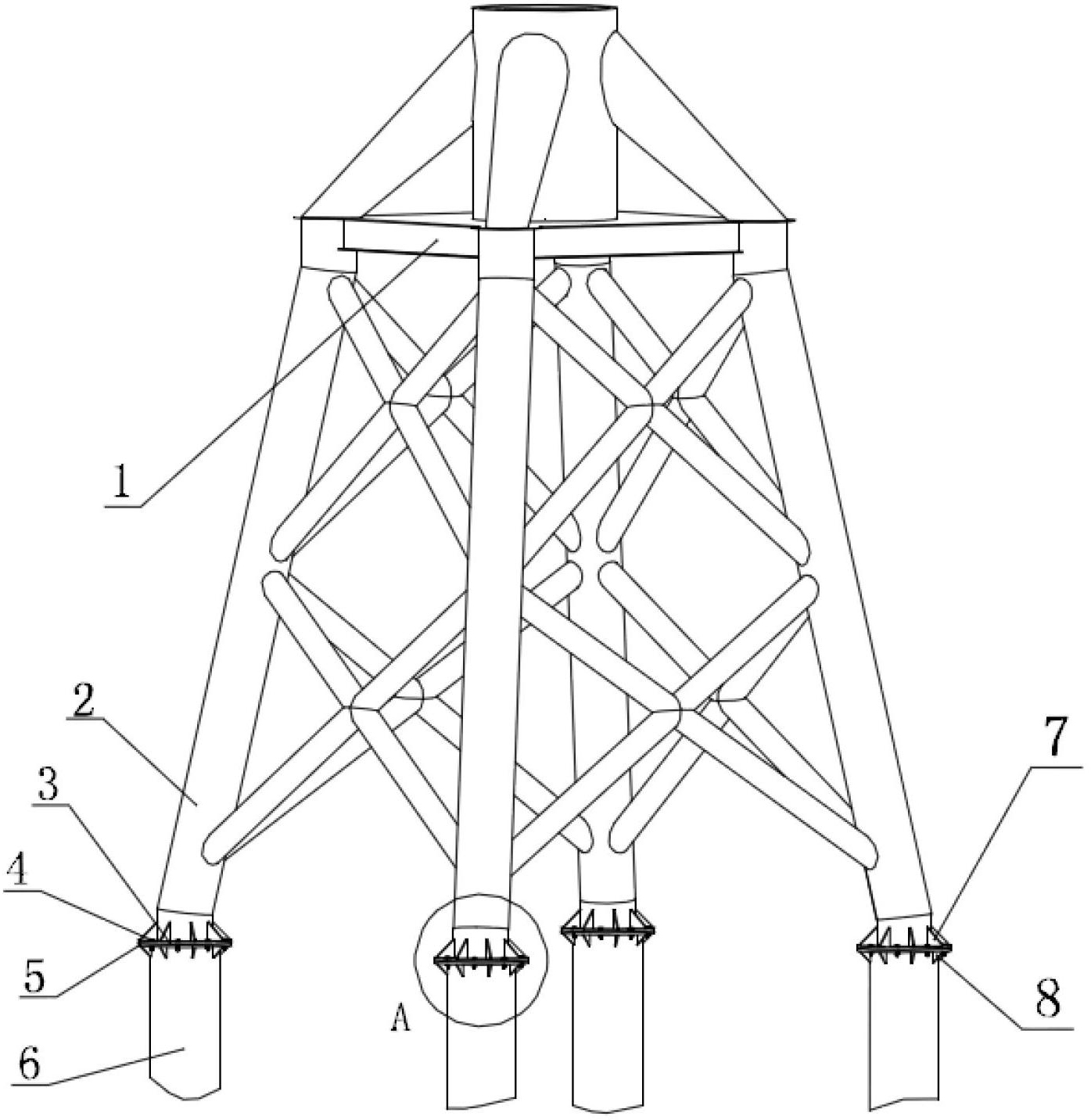 1
2
3
4
5
6
A
7
8