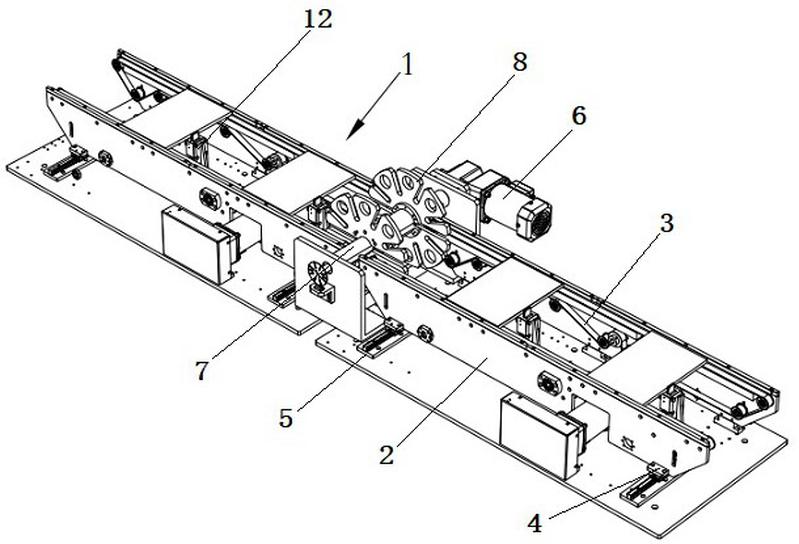 12
1
8
6
3
7
5
2
4