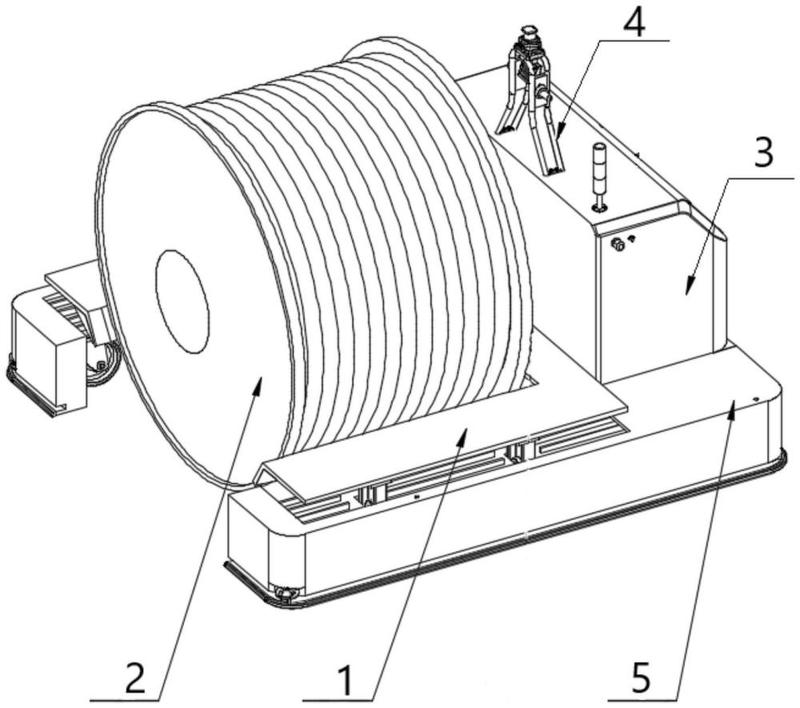 4
3
2
1
5