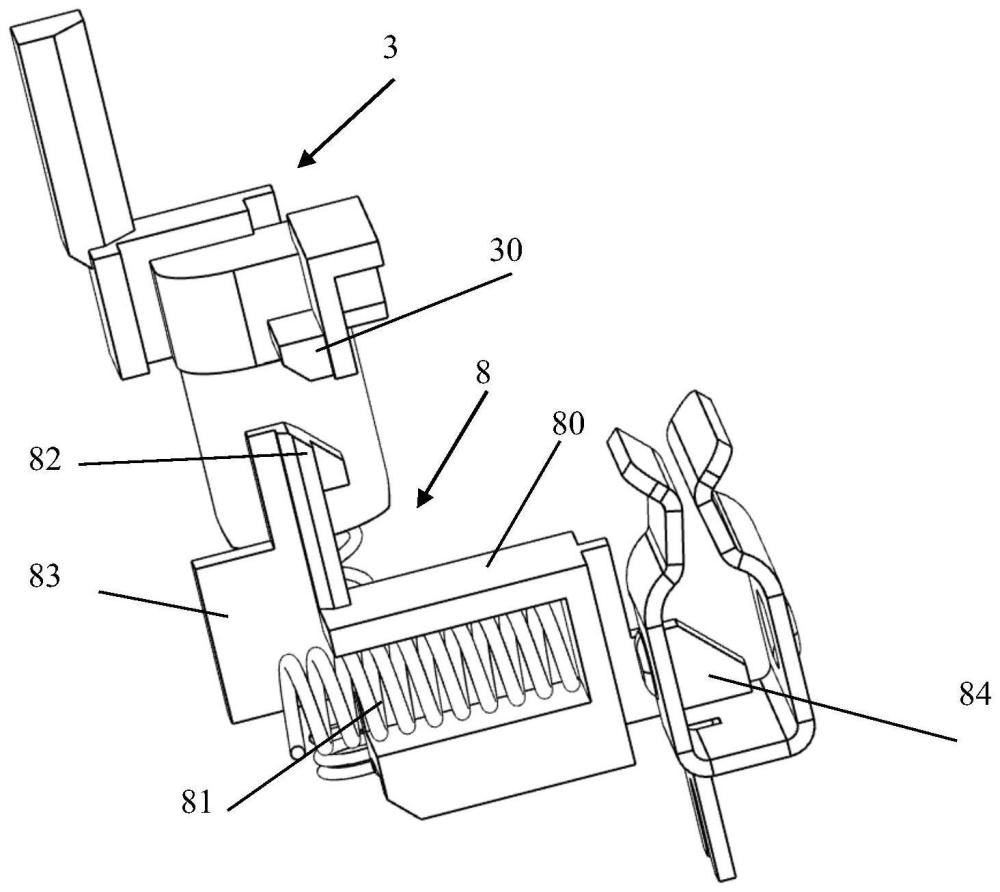 3
30
8
80
82
83
84
81