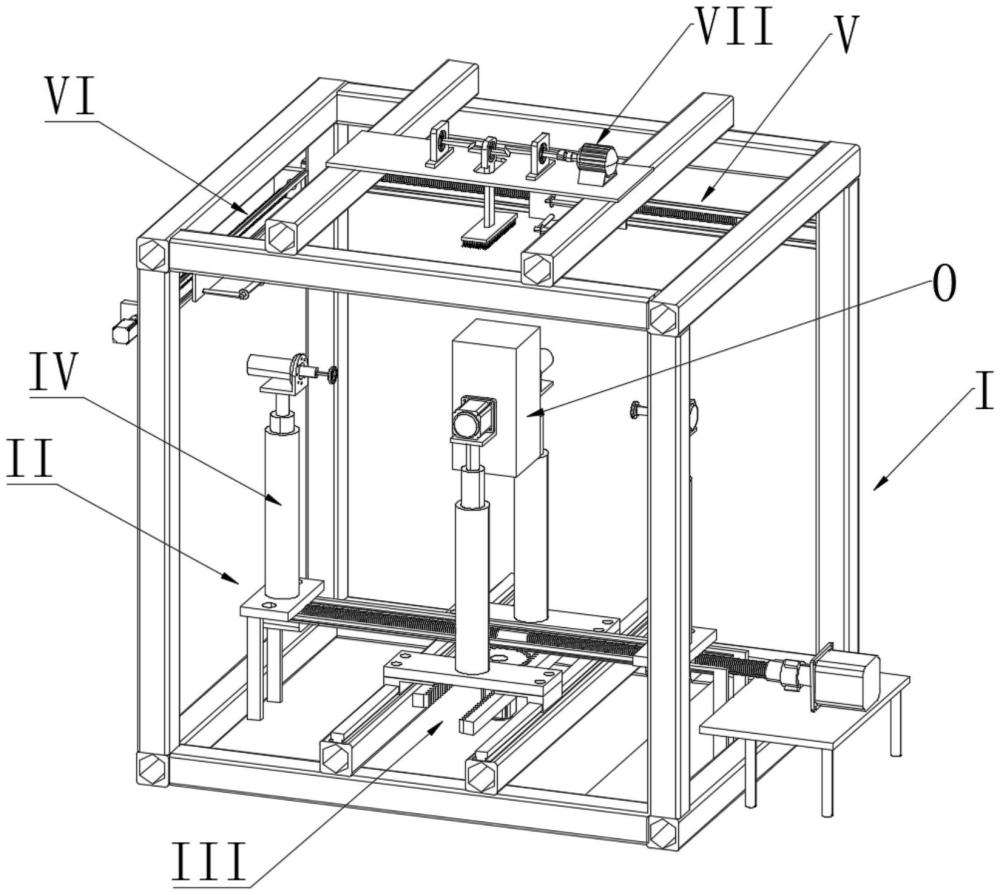 VII
V
VI
0
IV
I
II
III