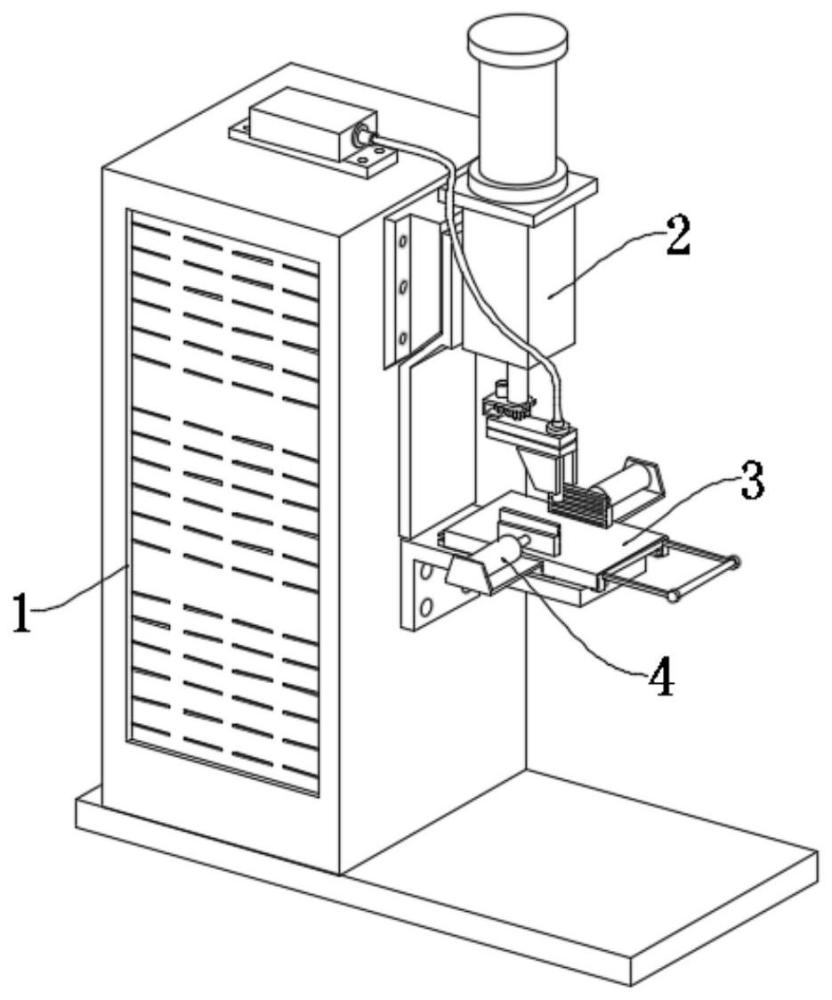 2
3
1
4