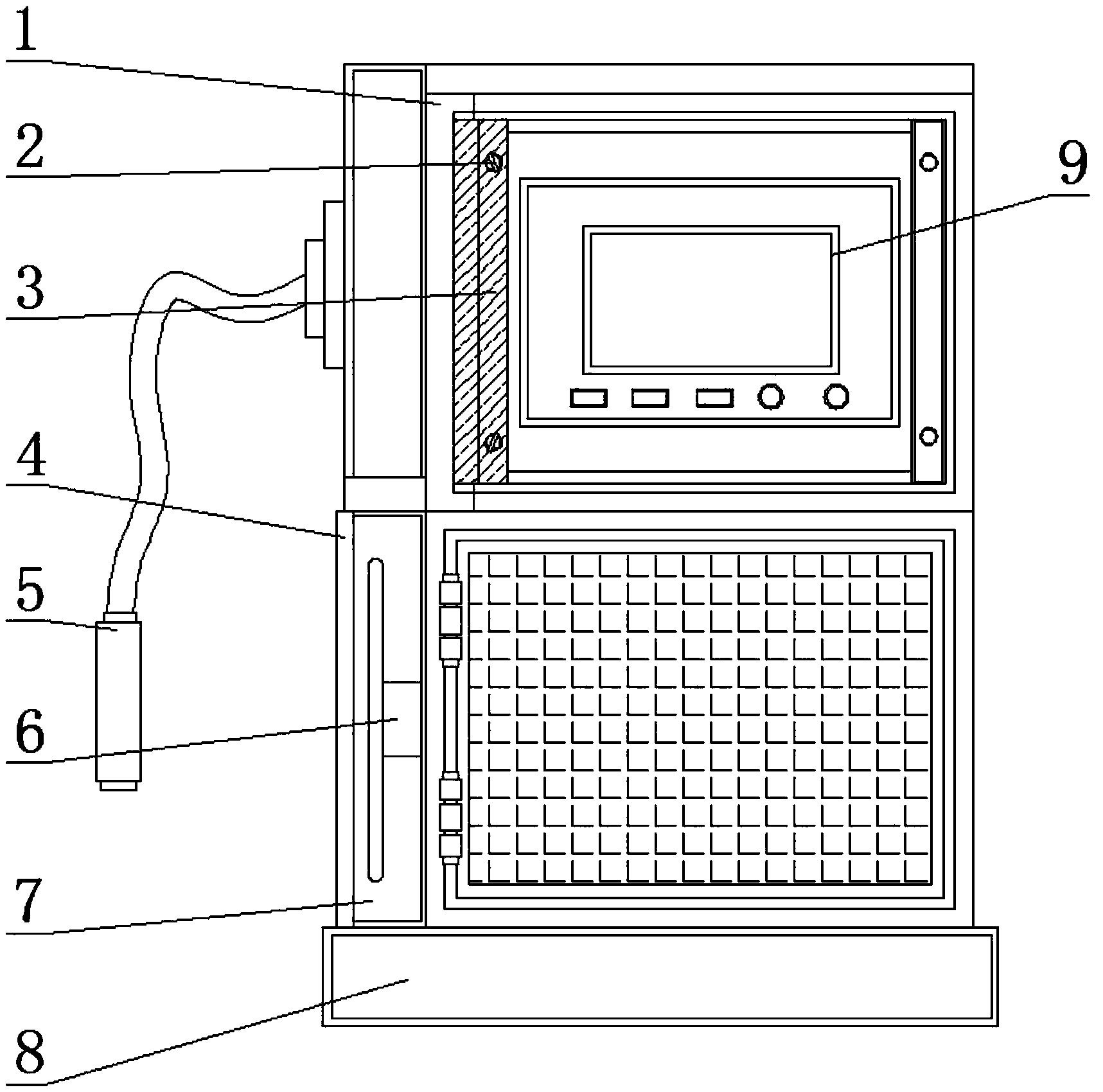 1
2
3
4
5
6
7
8
9