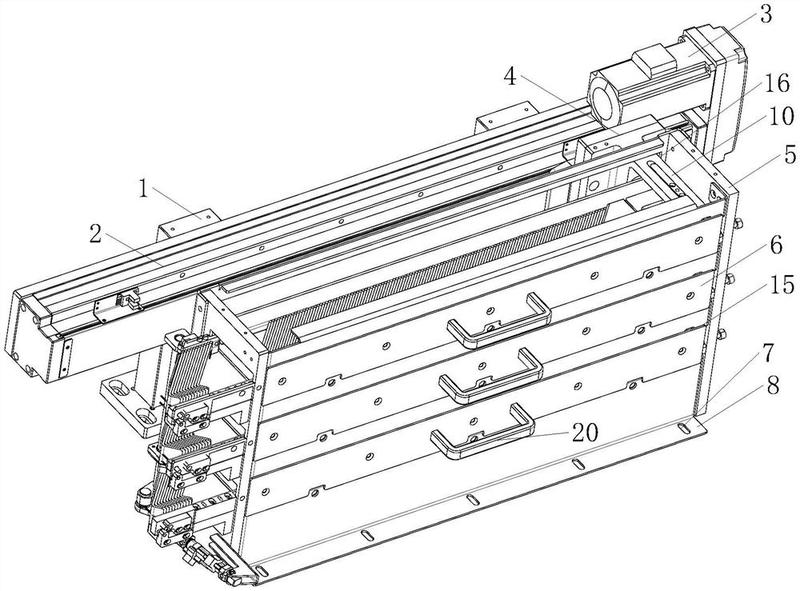 3
4
16
10
5
1
2
6
15
7
8
20