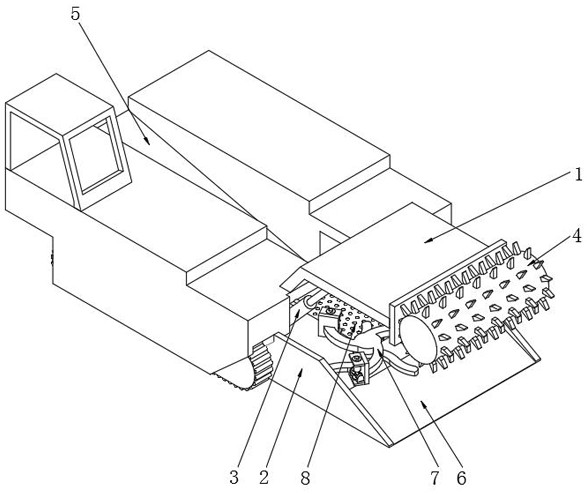 5

1

4

3 2 8 7 6