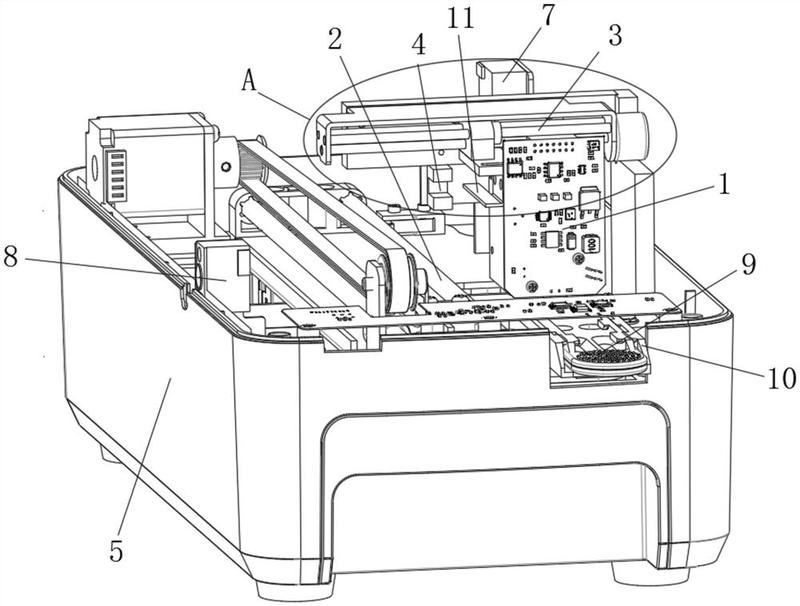 A
2
4
11
7
3
1
8
9
10
5