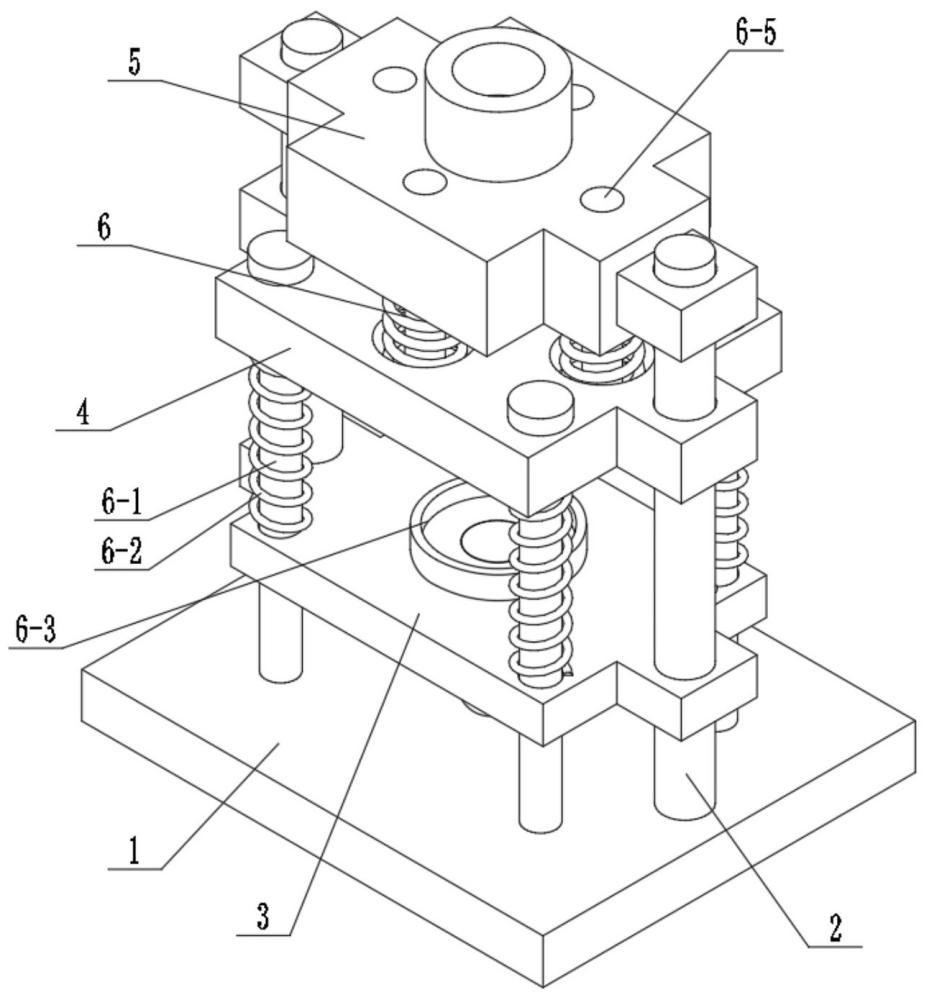 5
6-5
6
4
6-1
6-2
6-3
1
3
2