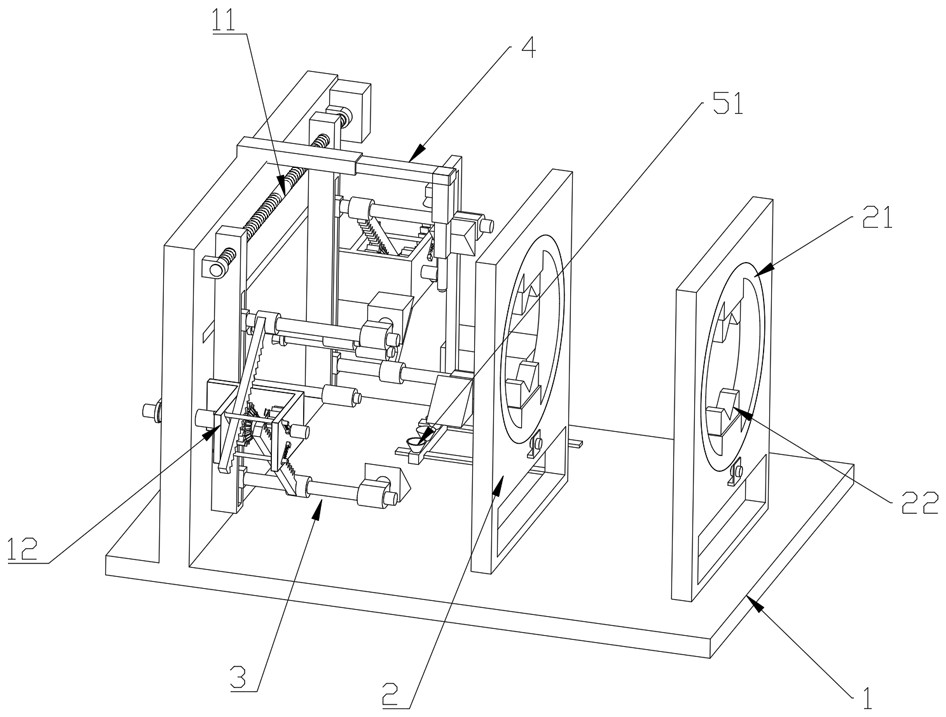 11
4
51
21
22
12
3
2
1