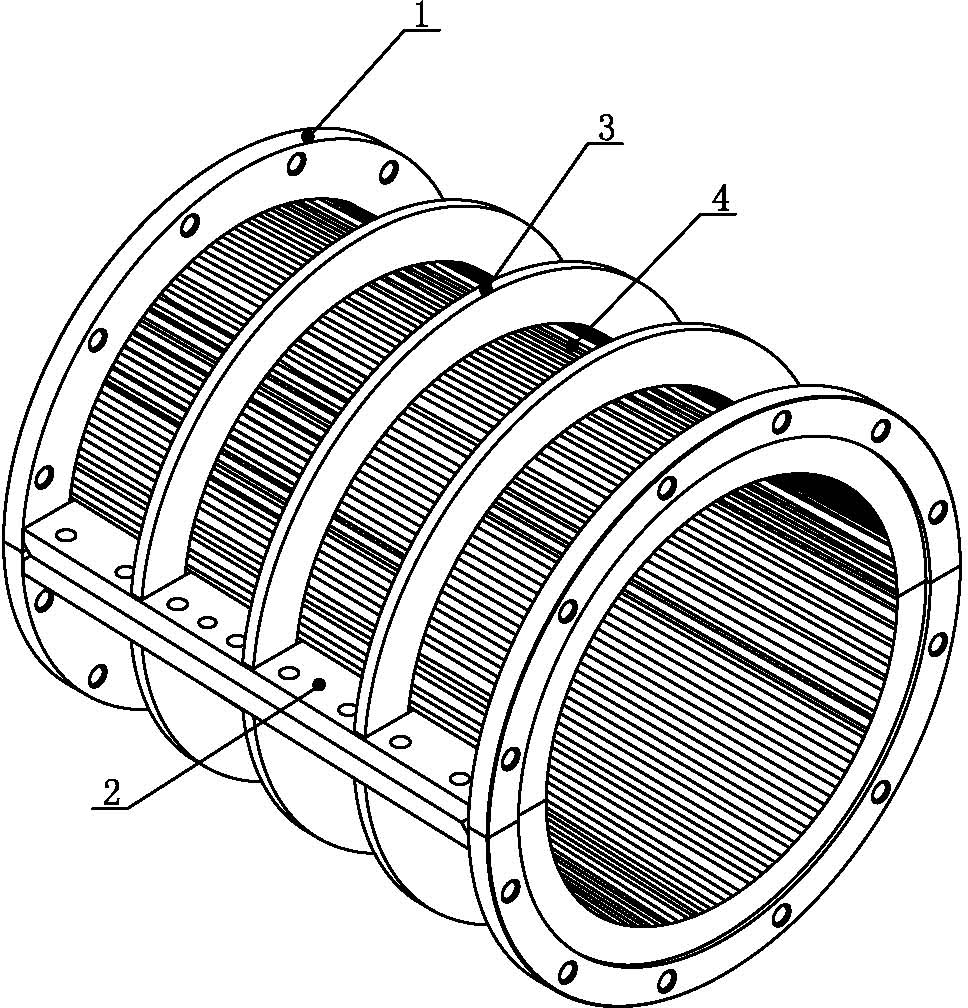 1
3
4
2