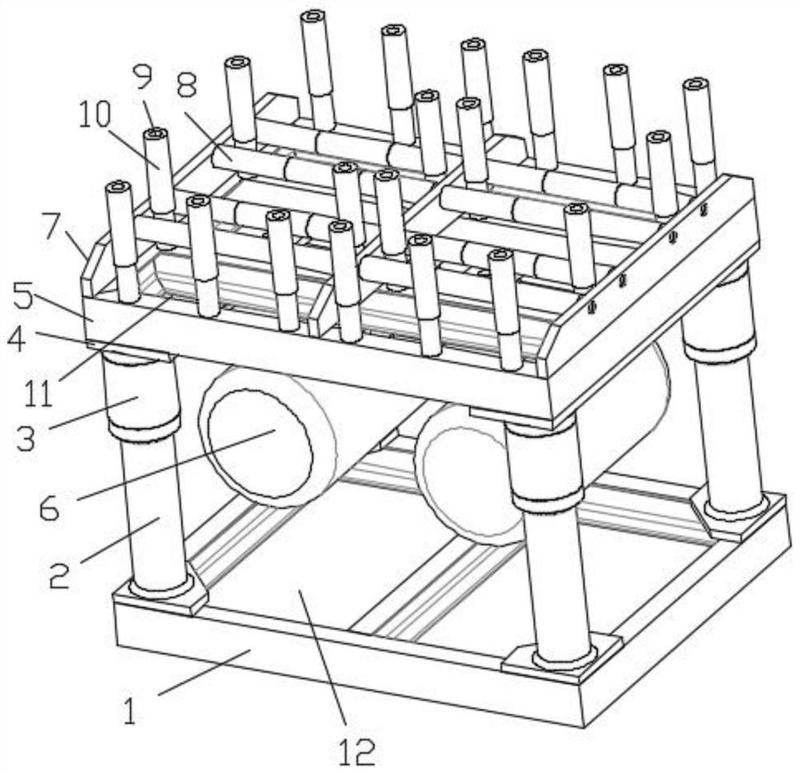 9
8
10
7
5
4
11
3
6
2
1
12