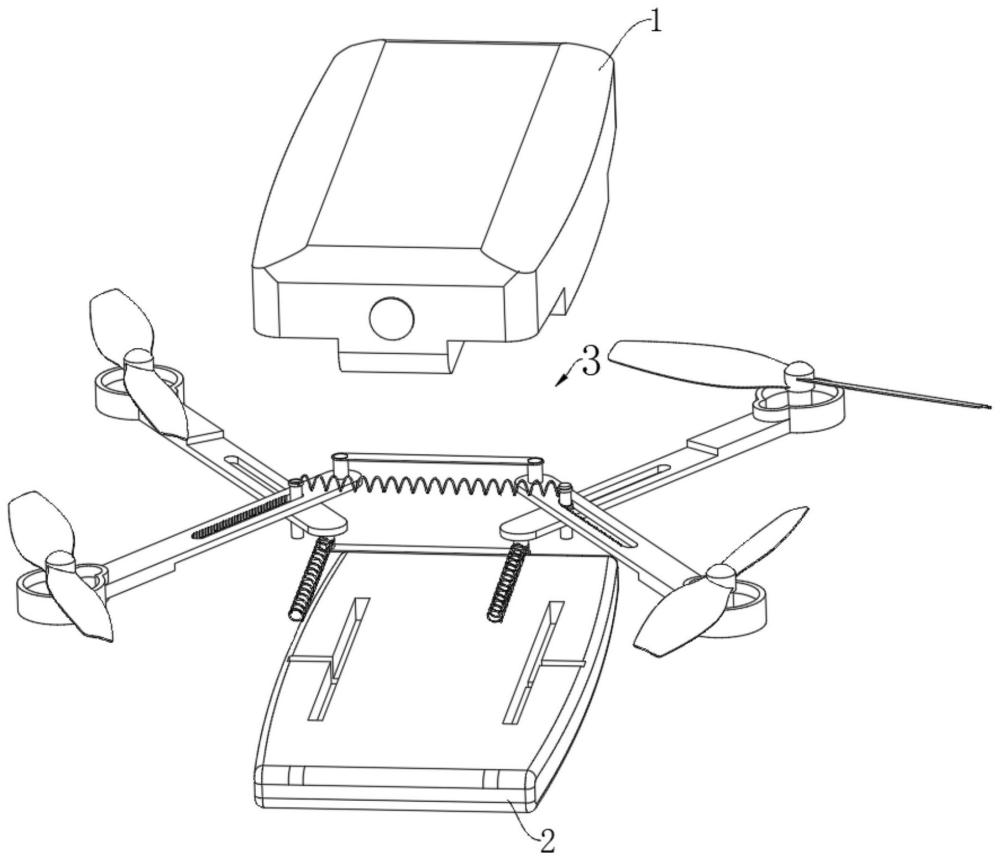 1
3
2