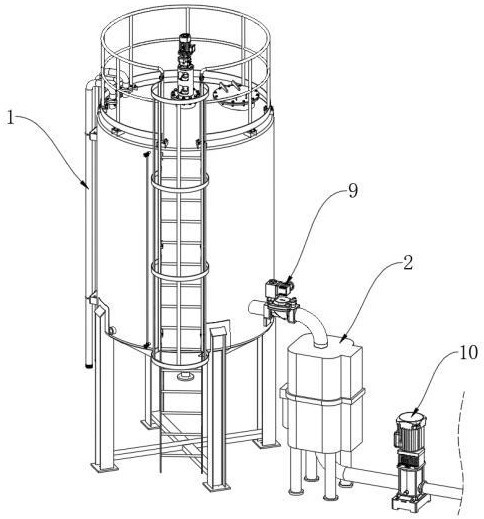 1
9
2
10