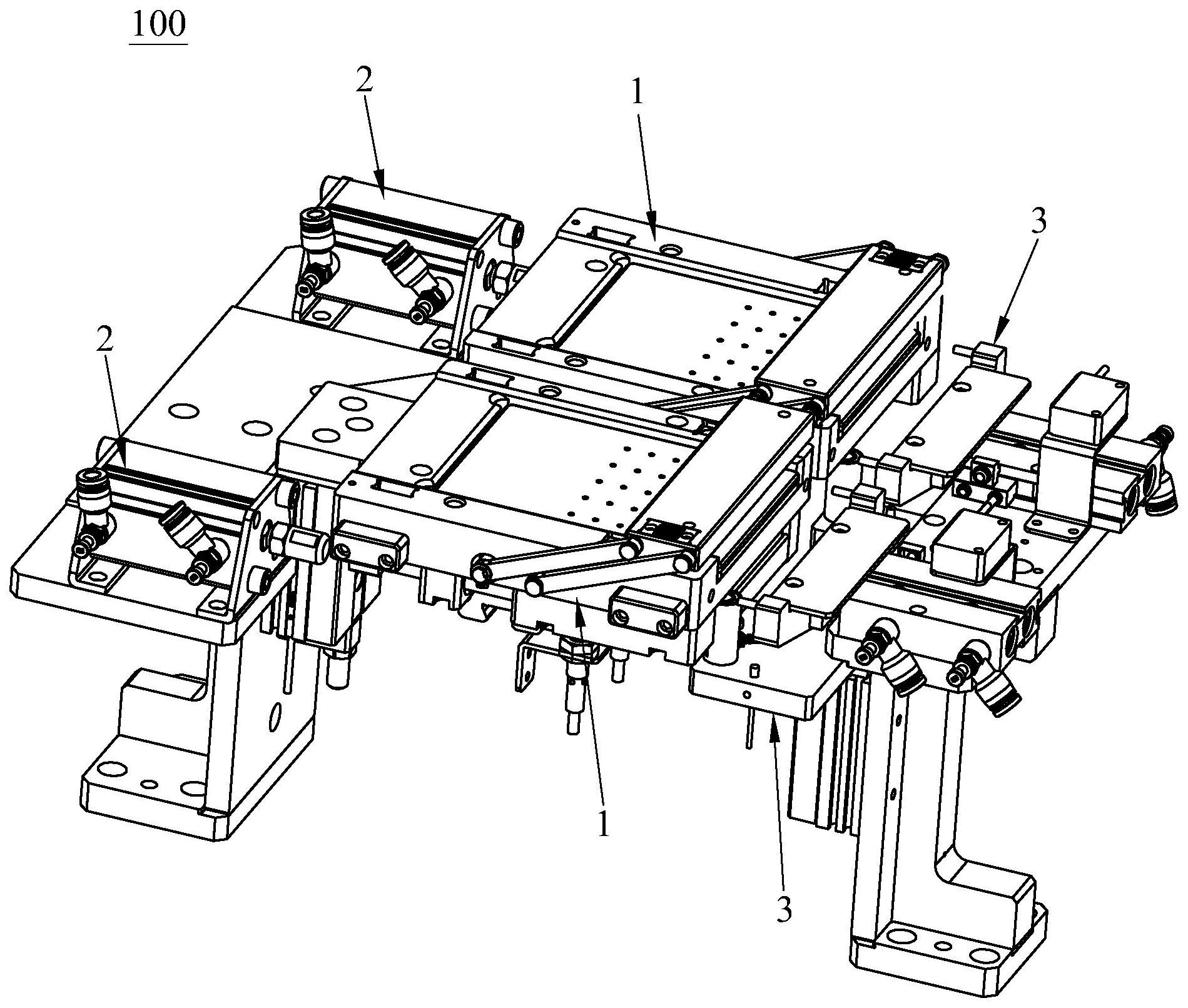 100

2

1

3

2

1

3