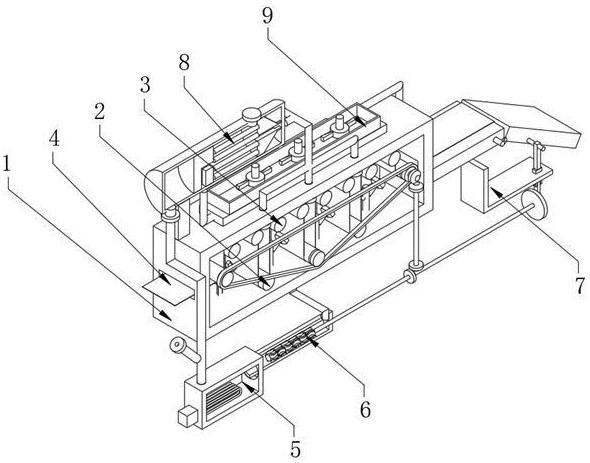 9
8
3
2
4
1
7
6
5