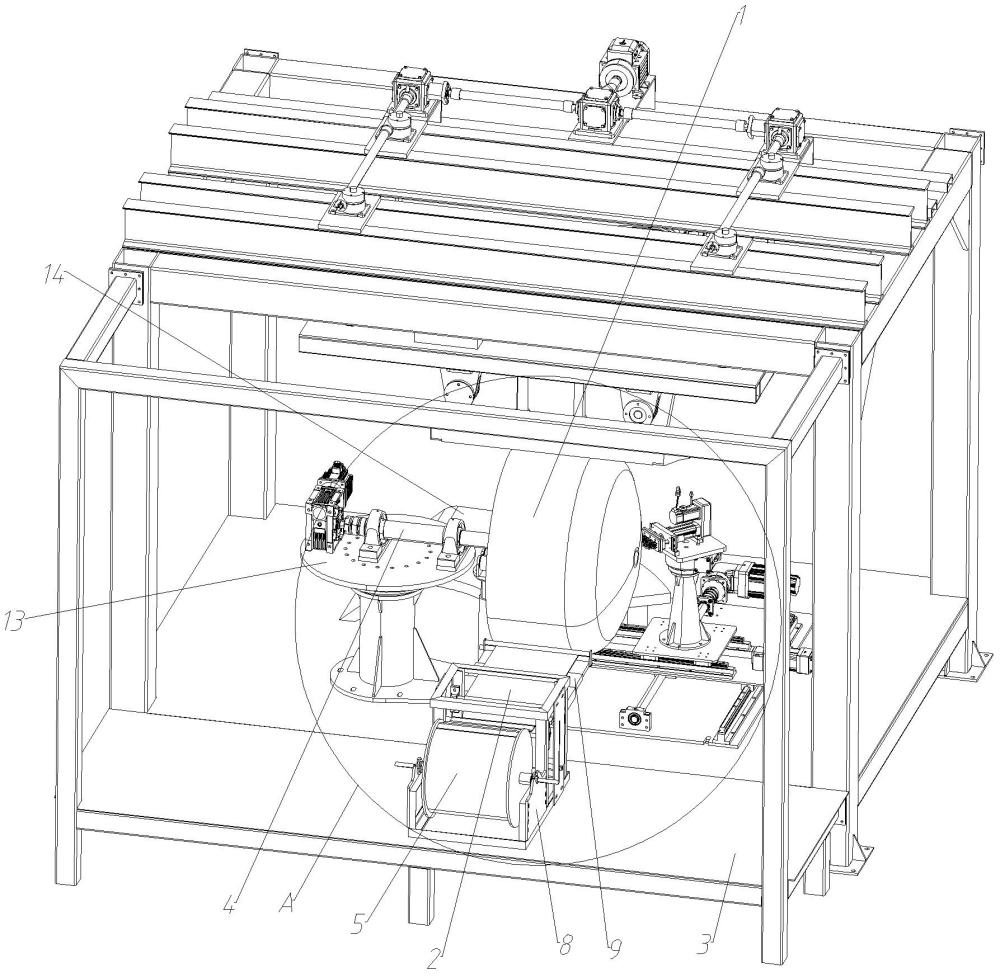 1
14
13
4
A
5
2
8
9
3