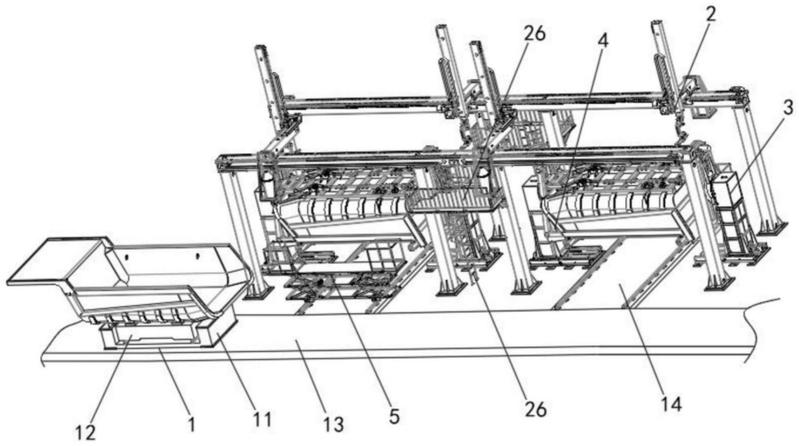 26
2
4
3
12
1
11
13
5
26
14