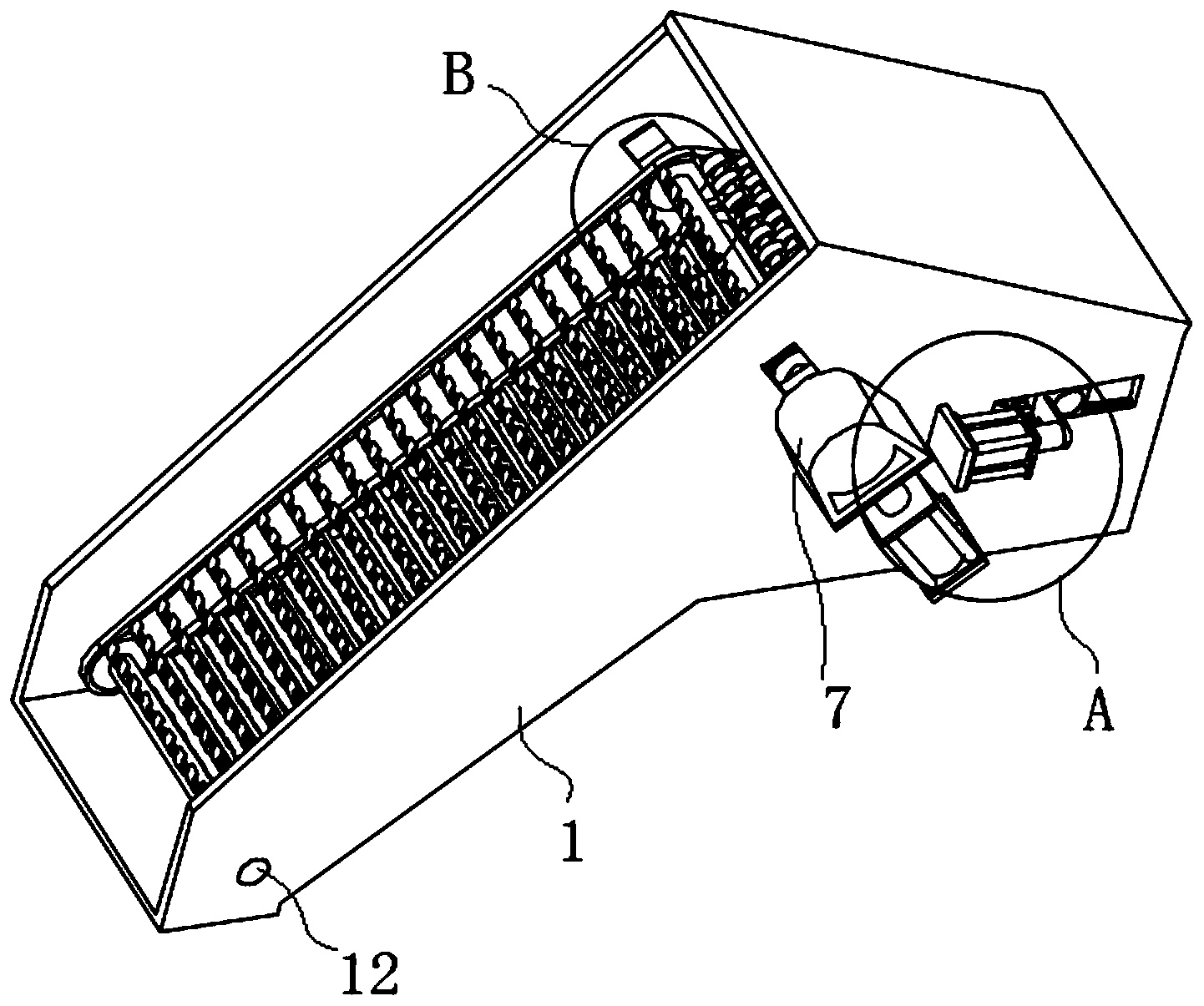 B
7
A
1
12