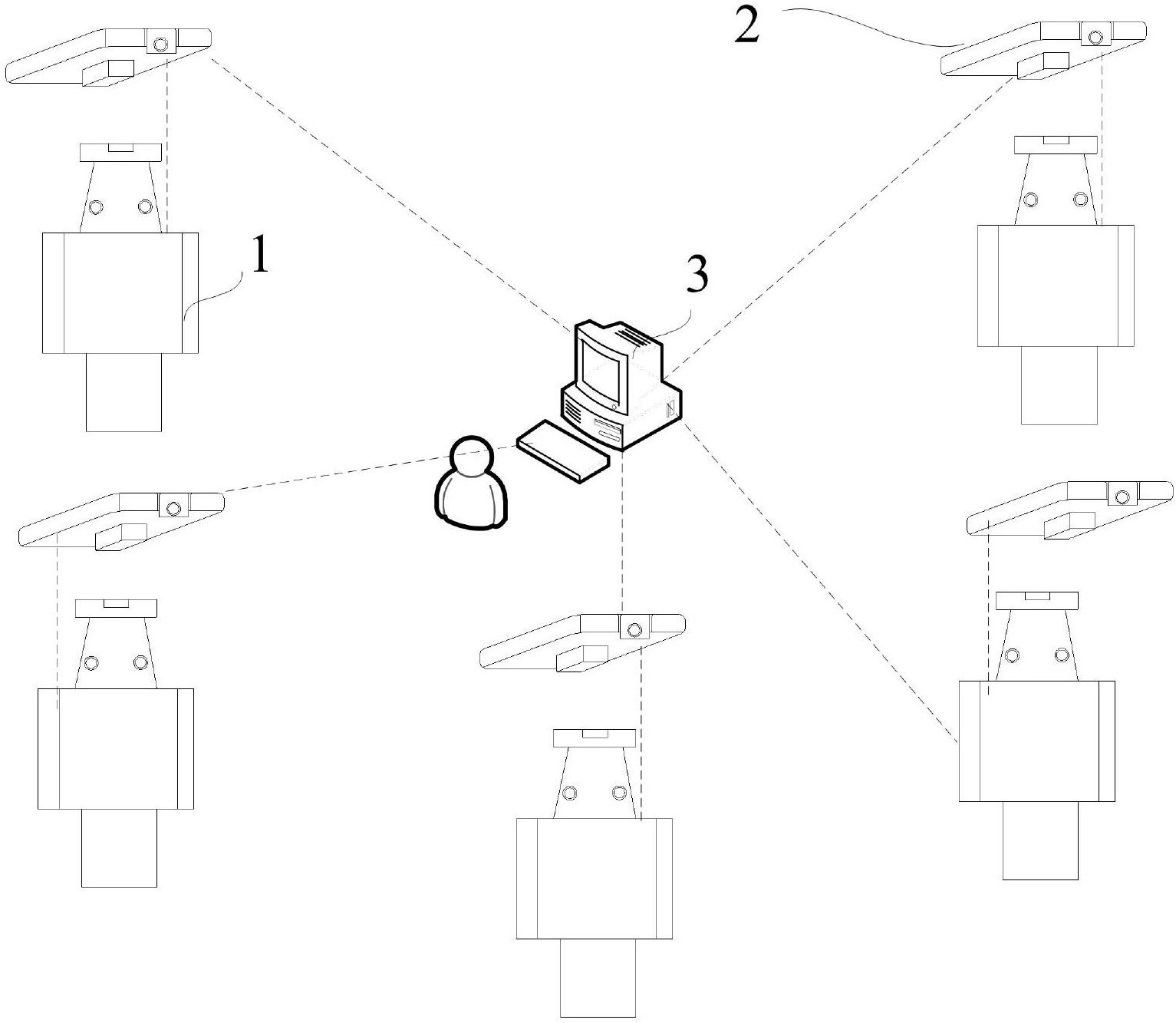 2

1

3