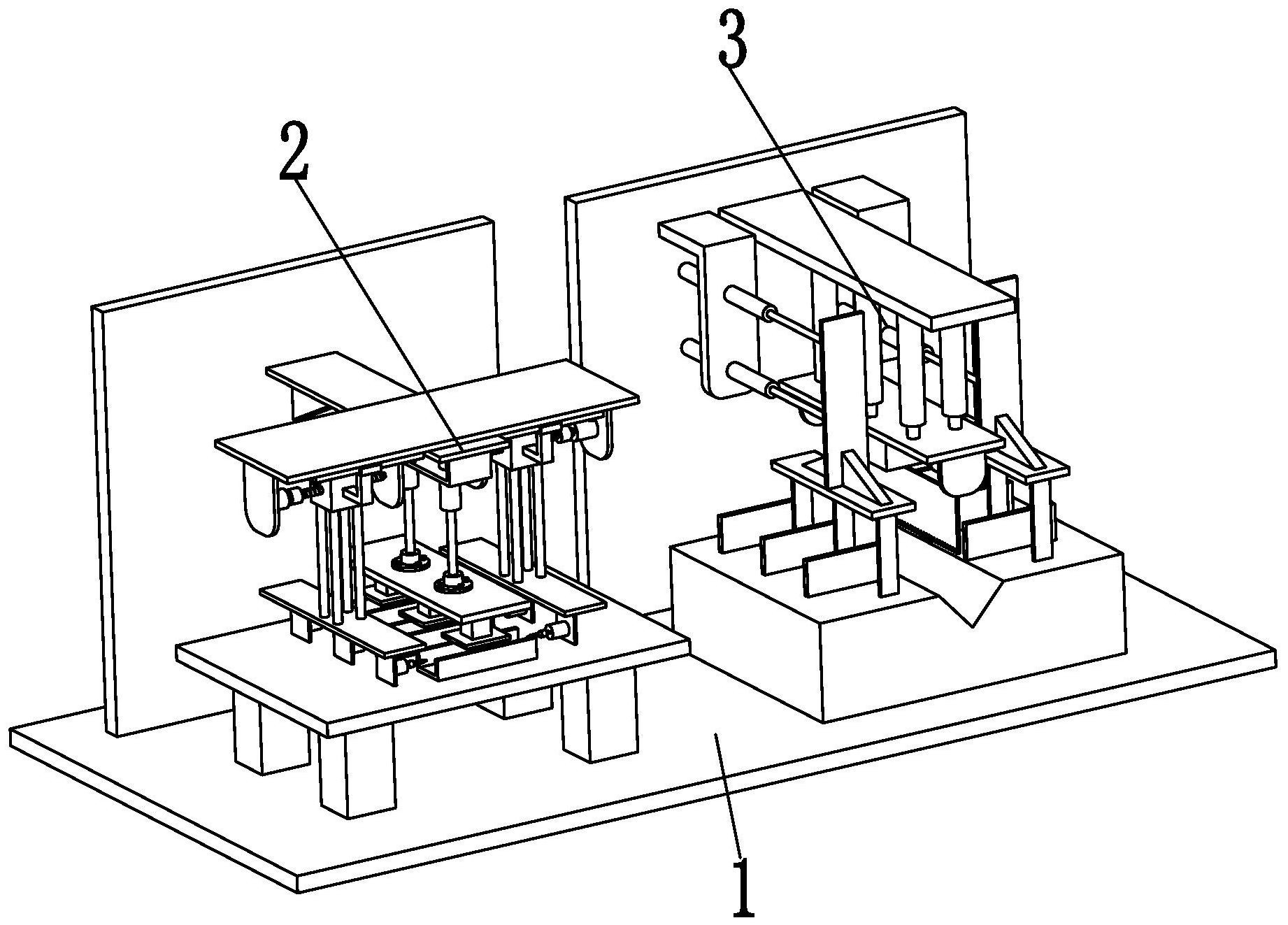 3
2
1