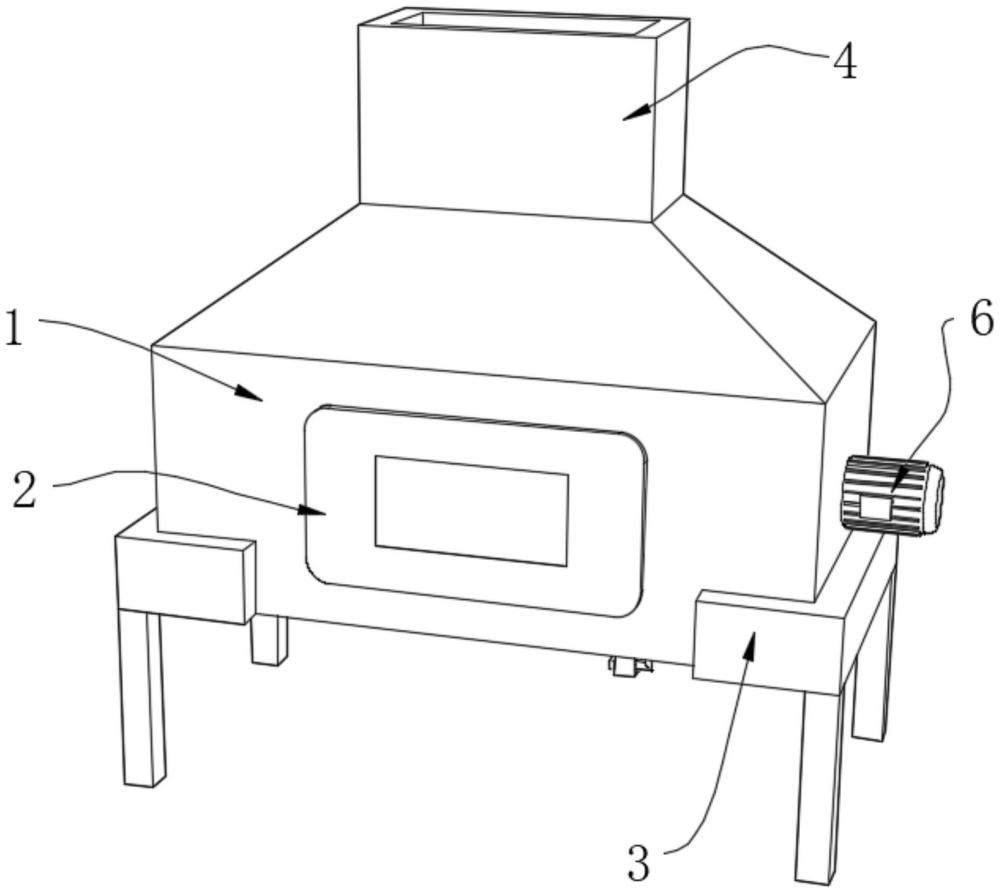 4
1
6
2
3