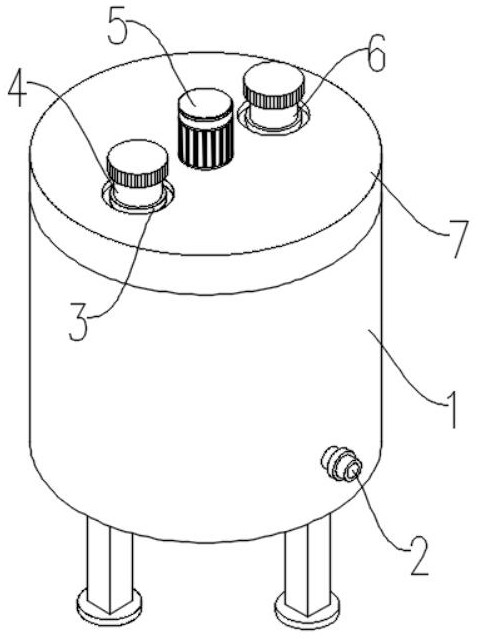 5
6
4
7
3
1
2