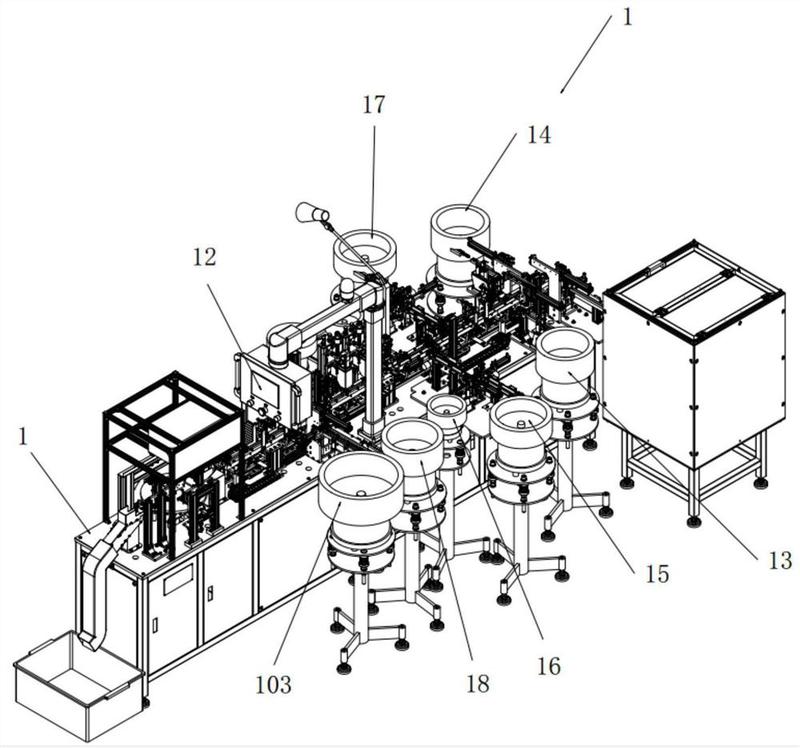 1

17

14

12

1

13

15

16

18

103