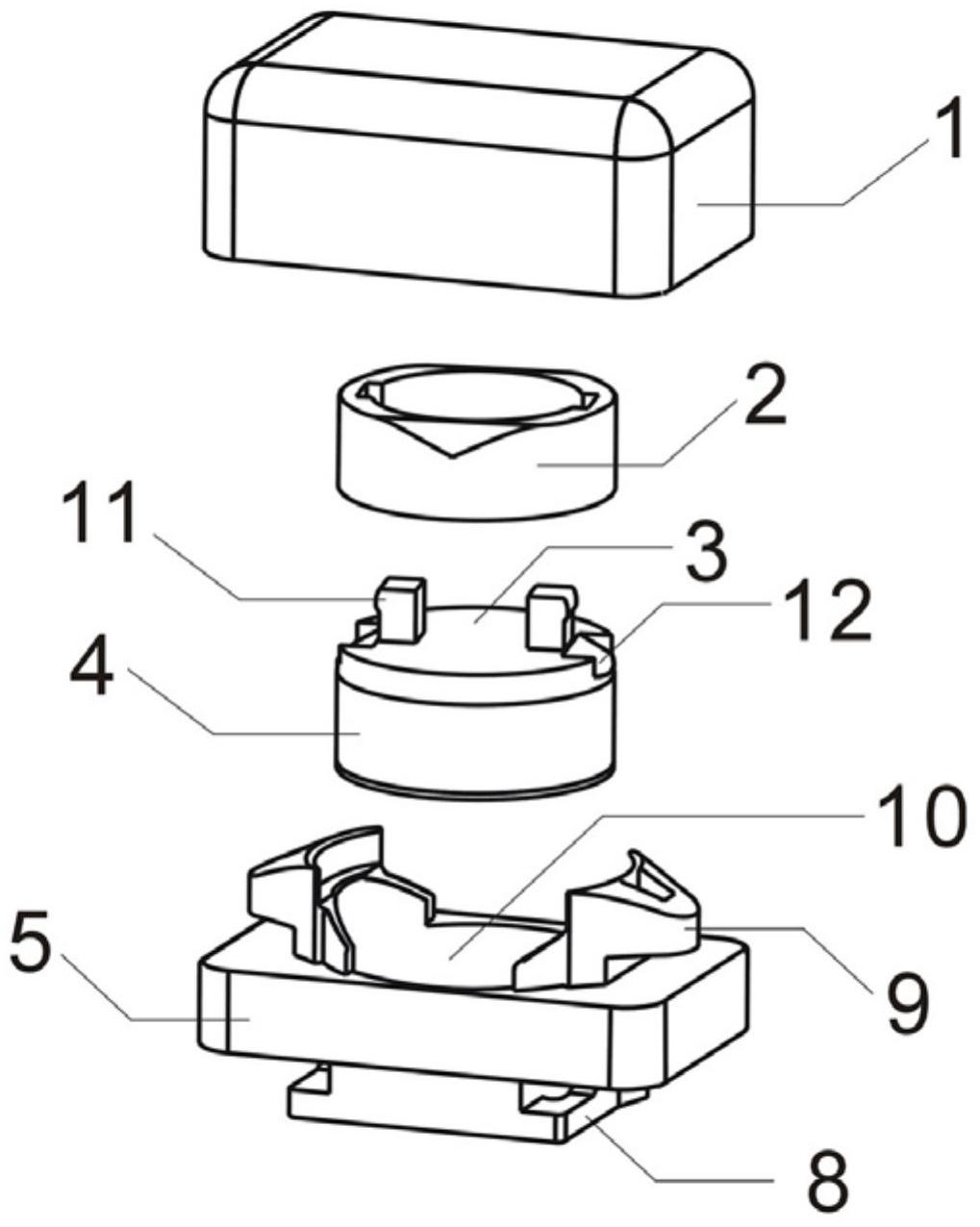 1
2
11
3
12
4
10
5
9
8